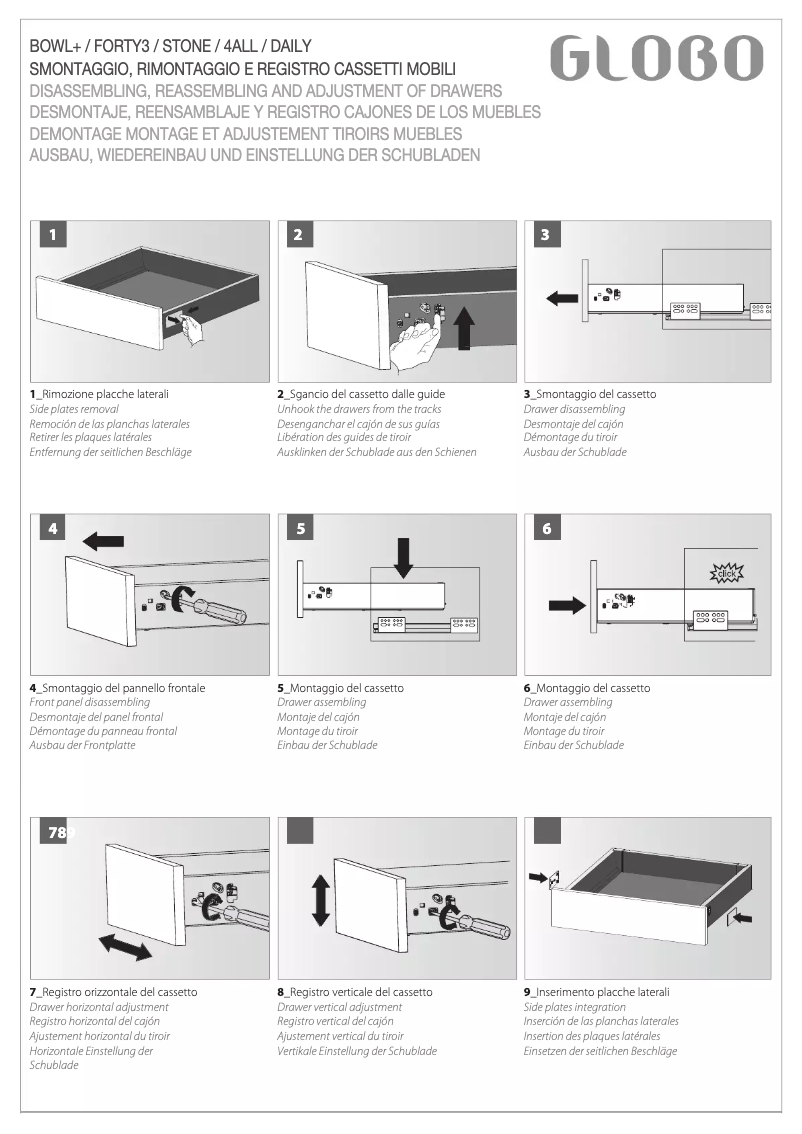 BOWL+ / FORTY3 / STONE / 4ALL / DAILY
SMONTAGGIO, RIMONTAGGIO E REGISTRO CASSETTI MOBILI
DISASSEMBLING, REASSEMBLING AND ADJUSTMENT OF DRAWERS
DESMONTAJE, REENSAMBLAJE Y REGISTRO CAJONES DE LOS MUEBLES
DEMONTAGE MONTAGE ET ADJUSTEMENT TIROIRS MUEBLES
AUSBAU, WIEDEREINBAU UND EINSTELLUNG DER SCHUBLADEN

GLOBO

1

1_Rimozione placche laterali
Side plates removal
Remoción de las planchas laterales
Retirer les plaques latérales
Entfernung der seitlichen Beschläge

2

2_Sgancio del cassetto dalle guide
Unhook the drawers from the tracks
Desenganchar el cajón de sus guías
Libération des guides de tiroir
Ausklinken der Schublade aus den Schienen

3

3_Smontaggio del cassetto
Drawer disassembling
Desmontaje del cajón
Démontage du tiroir
Ausbau der Schublade

4

4_Smontaggio del pannello frontale
Front panel disassembling
Desmontaje del panel frontal
Démontage du panneau frontal
Ausbau der Frontplatte

5

5_Montaggio del cassetto
Drawer assembling
Montaje del cajón
Montage du tiroir
Einbau der Schublade

6

click

6_Montaggio del cassetto
Drawer assembling
Montaje del cajón
Montage du tiroir
Einbau der Schublade

789

7_Registro orizzontale del cassetto
Drawer horizontal adjustment
Registro horizontal del cajón
Ajustement horizontal du tiroir
Horizontale Einstellung der Schublade

8_Registro verticale del cassetto
Drawer vertical adjustment
Registro vertical del cajón
Ajustement vertical du tiroir
Vertikale Einstellung der Schublade

9_Inserimento placche laterali
Side plates integration
Inserción de las planchas laterales
Insertion des plaques latérales
Einsetzen der seitlichen Beschläge