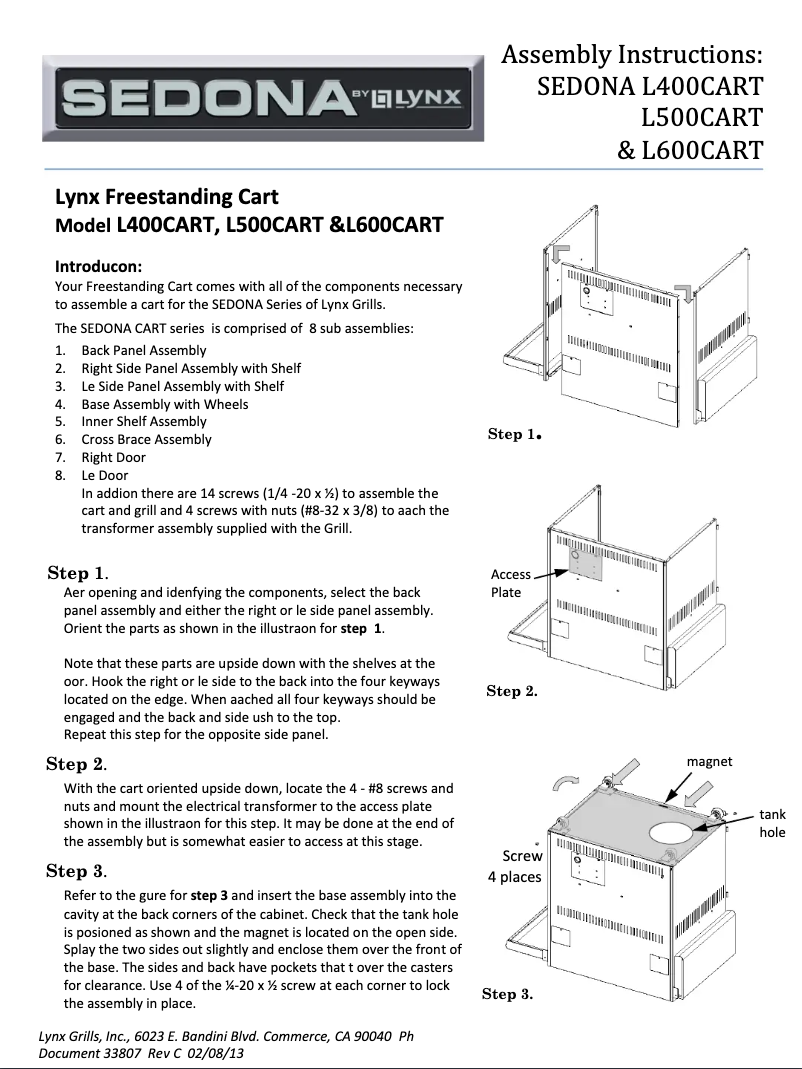 SEDONA BY LYNX

Assembly Instructions: SEDONA L400CART L500CART & L600CART

Lynx Freestanding Cart
Model L400CART, L500CART &L600CART

Introducon:
Your Freestanding Cart comes with all of the components necessary to assemble a cart for the SEDONA Series of Lynx Grills.

The SEDONA CART series is comprised of 8 sub assemblies:
1. Back Panel Assembly
2. Right Side Panel Assembly with Shelf
3. Le Side Panel Assembly with Shelf
4. Base Assembly with Wheels
5. Inner Shelf Assembly
6. Cross Brace Assembly
7. Right Door
8. Le Door
In addion there are 14 screws (1/4 -20 x ½) to assemble the cart and grill and 4 screws with nuts (#8-32 x 3/8) to aach the transformer assembly supplied with the Grill.

Step 1.
Aer opening and idenfying the components, select the back panel assembly and either the right or le side panel assembly. Orient the parts as shown in the illustraon for step 1.

Note that these parts are upside down with the shelves at the oor. Hook the right or le side to the back into the four keyways located on the edge. When aached all four keyways should be engaged and the back and side ush to the top.
Repeat this step for the opposite side panel.

Step 2.
With the cart oriented upside down, locate the 4 - #8 screws and nuts and mount the electrical transformer to the access plate shown in the illustraon for this step. It may be done at the end of the assembly but is somewhat easier to access at this stage.

Step 3.
Refer to the gure for step 3 and insert the base assembly into the cavity at the back corners of the cabinet. Check that the tank hole is posioned as shown and the magnet is located on the open side. Splay the two sides out slightly and enclose them over the front of the base. The sides and back have pockets that t over the casters for clearance. Use 4 of the ¼-20 x ½ screw at each corner to lock the assembly in place.

Step 1.

Access Plate

Step 2.

magnet

tank hole

Screw 4 places

Step 3.

Lynx Grills, Inc., 6023 E. Bandini Blvd. Commerce, CA 90040 Ph
Document 33807 Rev C 02/08/13