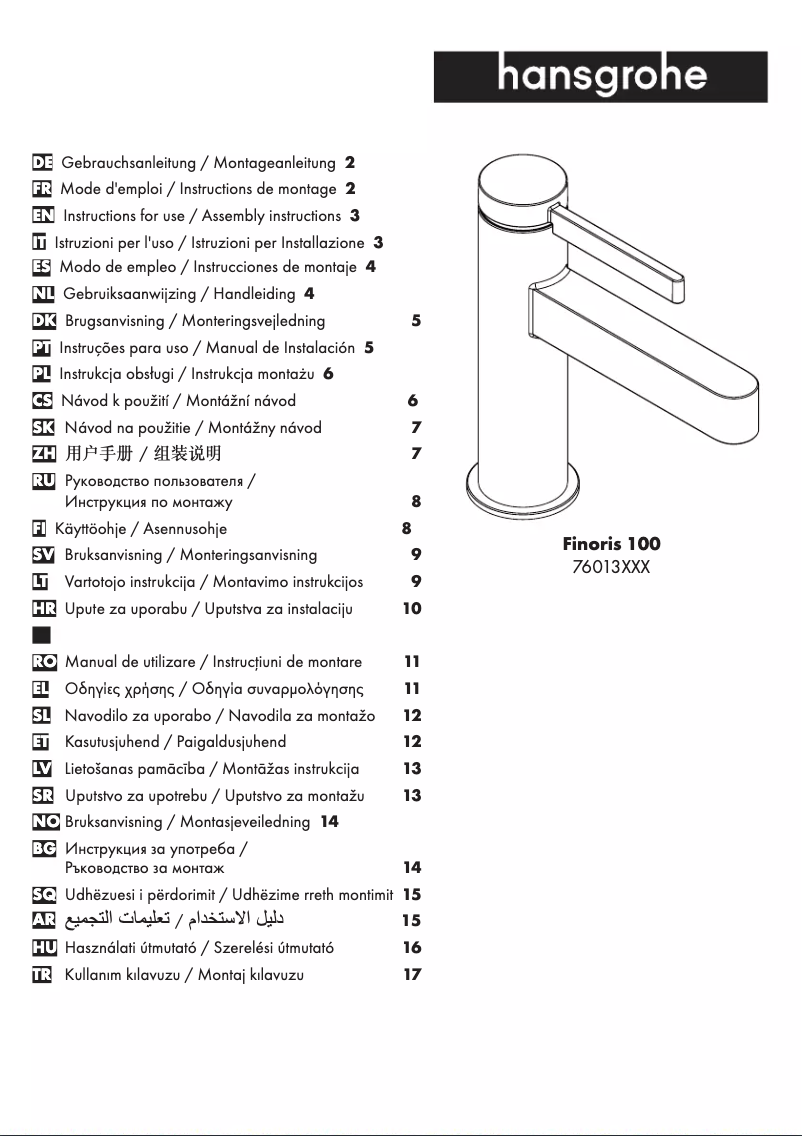 hansgrohe

DE Gebrauchsanleitung / Montageanleitung 2
FR Mode d'emploi / Instructions de montage 2
EN Instructions for use / Assembly instructions 3
IT Istruzioni per l'uso / Istruzioni per Installazione 3
ES Modo de empleo / Instrucciones de montaje 4
NL Gebruiksaanwijzing / Handleiding 4
DK Brugsanvisning / Monteringsvejledning 5
PT Instruções para uso / Manual de Instalación 5
PL Instrukcja obsługi / Instrukcja montażu 6
CS Návod k použití / Montážní návod 6
SK Návod na použitie / Montážny návod 7
ZH 用户手册 / 组装说明 7
RU Руководство пользователя / Инструкция по монтажу 8
FI Käyttöohje / Asennusohje 8
SV Bruksanvisning / Monteringsanvisning 9
LT Vartotojo instrukcija / Montavimo instrukcijos 9
HR Upute za uporabu / Uputstva za instalaciju 10
RO Manual de utilizare / Instrucțiuni de montare 11
EL Οδηγίες χρήσης / Οδηγία συναρμολόγησης 11
SL Navodilo za uporabo / Navodila za montažo 12
ET Kasutusjuhend / Paigaldusjuhend 12
LV Lietošanas pamācība / Montāžas instrukcija 13
SR Uputstvo za upotrebu / Uputstvo za montažu 13
NO Bruksanvisning / Montasjeveiledning 14
BG Инструкция за употреба / Ръководство за монтаж 14
SQ Udhëzuesi i përdorimit / Udhëzime rreth montimit 15
AR دليل الاستخدام / تعليمات التجميع 15
HU Használati útmutató / Szerelési útmutató 16
TR Kullanım kılavuzu / Montaj kılavuzu 17

Finoris 100
76013XXX