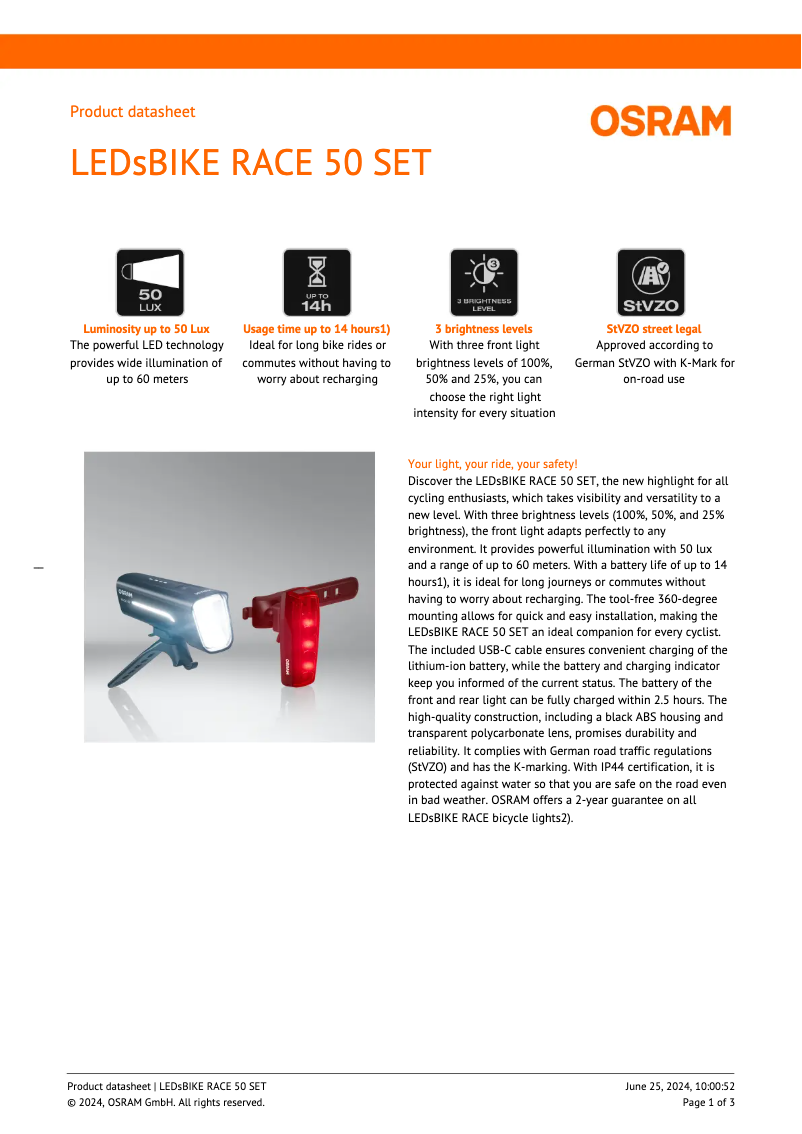 Product datasheet

OSRAM

LEDsBIKE RACE 50 SET

50 LUX

Luminosity up to 50 Lux
The powerful LED technology provides wide illumination of up to 60 meters

UP TO 14h

Usage time up to 14 hours1)
Ideal for long bike rides or commutes without having to worry about recharging

3 BRIGHTNESS LEVEL

3 brightness levels
With three front light brightness levels of 100%, 50% and 25%, you can choose the right light intensity for every situation

StVZO

StVZO street legal
Approved according to German StVZO with K-Mark for on-road use

OSRAM

OSRAM

Your light, your ride, your safety!
Discover the LEDsBIKE RACE 50 SET, the new highlight for all cycling enthusiasts, which takes visibility and versatility to a new level. With three brightness levels (100%, 50%, and 25% brightness), the front light adapts perfectly to any environment. It provides powerful illumination with 50 lux and a range of up to 60 meters. With a battery life of up to 14 hours1), it is ideal for long journeys or commutes without having to worry about recharging. The tool-free 360-degree mounting allows for quick and easy installation, making the LEDsBIKE RACE 50 SET an ideal companion for every cyclist. The included USB-C cable ensures convenient charging of the lithium-ion battery, while the battery and charging indicator keep you informed of the current status. The battery of the front and rear light can be fully charged within 2.5 hours. The high-quality construction, including a black ABS housing and transparent polycarbonate lens, promises durability and reliability. It complies with German road traffic regulations (StVZO) and has the K-marking. With IP44 certification, it is protected against water so that you are safe on the road even in bad weather. OSRAM offers a 2-year guarantee on all LEDsBIKE RACE bicycle lights2).

Product datasheet | LEDsBIKE RACE 50 SET
© 2024, OSRAM GmbH. All rights reserved.

June 25, 2024, 10:00:52
Page 1 of 3