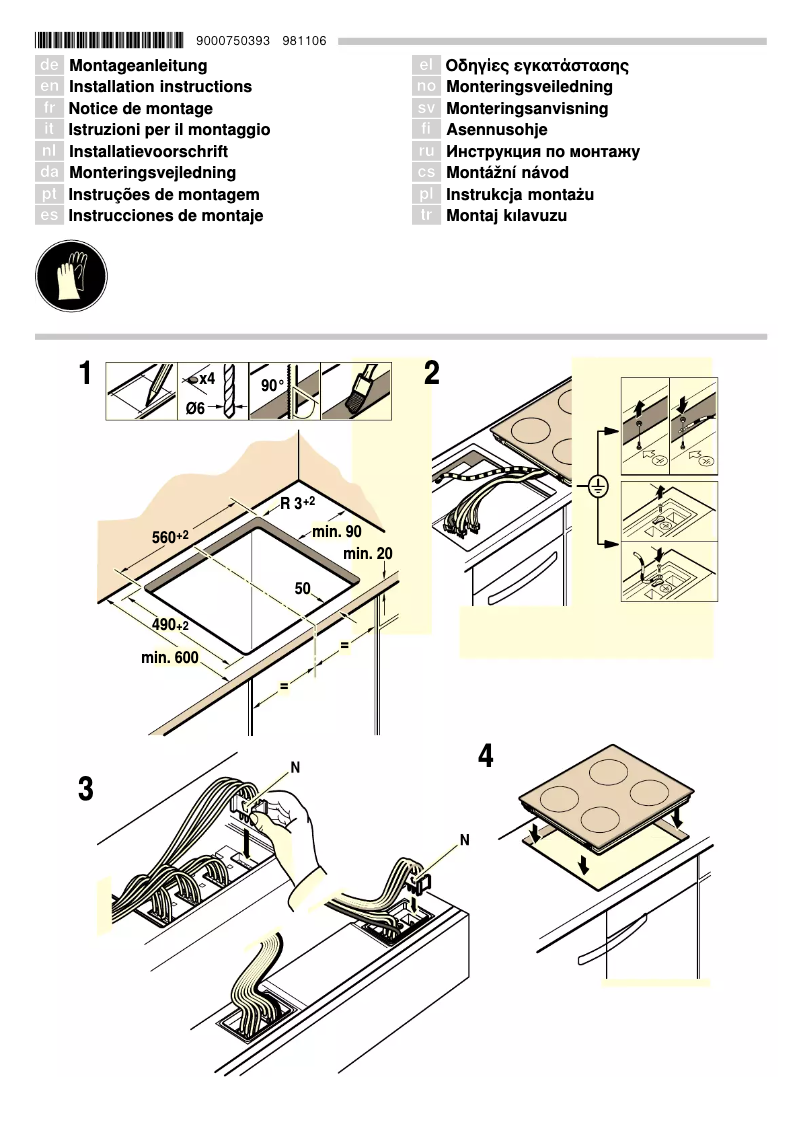 9000750393 981106

de Montageanleitung
en Installation instructions
fr Notice de montage
it Istruzioni per il montaggio
nl Installatievoorschrift
da Monteringsvejledning
pt Instruções de montagem
es Instrucciones de montaje

el Οδηγίες εγκατάστασης
no Monteringsveiledning
sv Monteringsanvisning
fi Asennusohje
ru Инструкция по монтажу
cs Montážní návod
pl Instrukcja montażu
tr Montaj kılavuzu

1

x4
Ø6
90°

R $3^{+2}$
$560^{+2}$
min. 90
min. 20
50
$490^{+2}$
min. 600
=
=

2

3
N
N

4