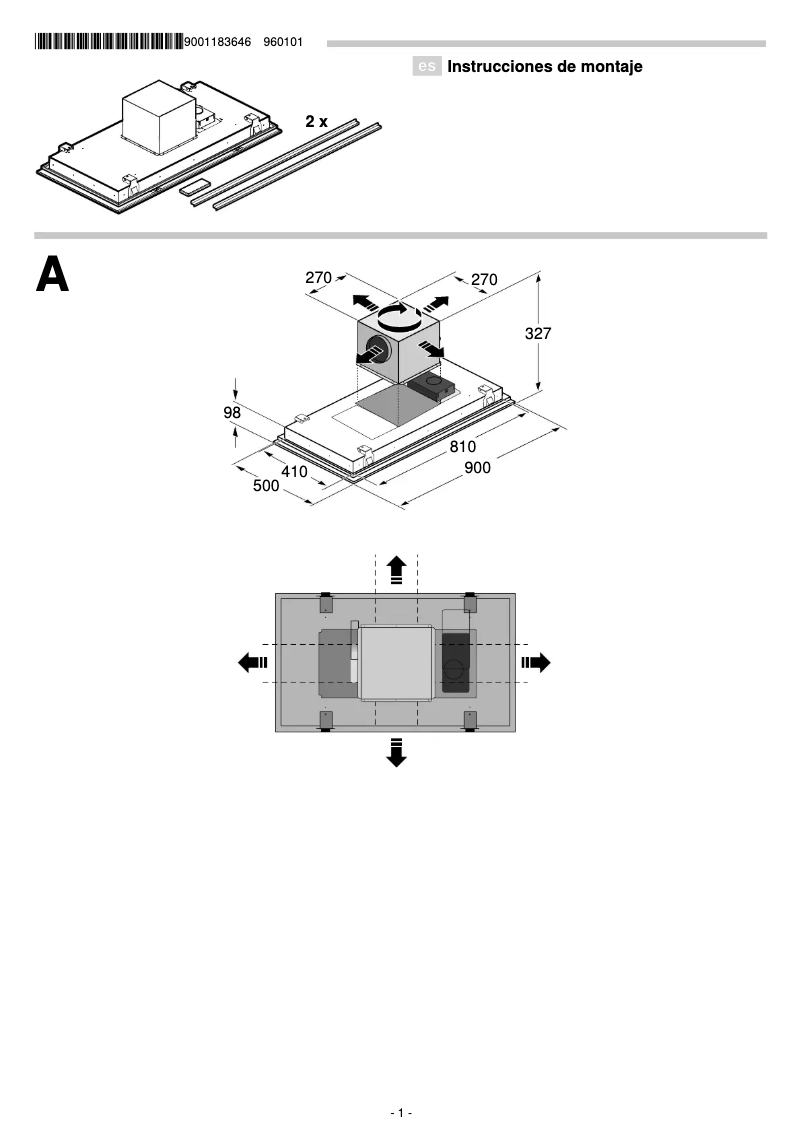 9001183646 960101

es Instrucciones de montaje

2 x

A

270

270

327

98

810

900

410

500

- 1 -