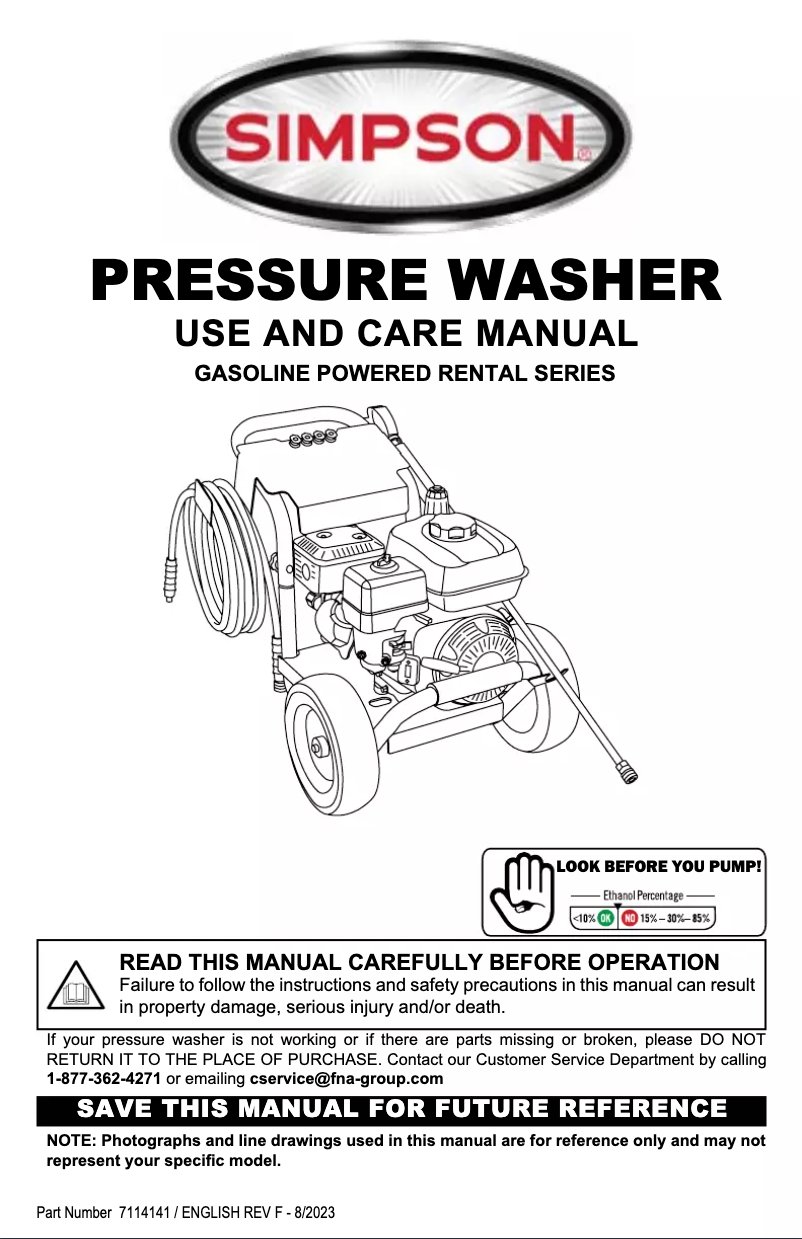 SIMPSON®

PRESSURE WASHER
USE AND CARE MANUAL
GASOLINE POWERED RENTAL SERIES

LOOK BEFORE YOU PUMP!
Ethanol Percentage
<10% OK NO 15% – 30% – 85%

READ THIS MANUAL CAREFULLY BEFORE OPERATION
Failure to follow the instructions and safety precautions in this manual can result in property damage, serious injury and/or death.

If your pressure washer is not working or if there are parts missing or broken, please DO NOT RETURN IT TO THE PLACE OF PURCHASE. Contact our Customer Service Department by calling 1-877-362-4271 or emailing cservice@fna-group.com

SAVE THIS MANUAL FOR FUTURE REFERENCE

NOTE: Photographs and line drawings used in this manual are for reference only and may not represent your specific model.

Part Number 7114141 / ENGLISH REV F - 8/2023