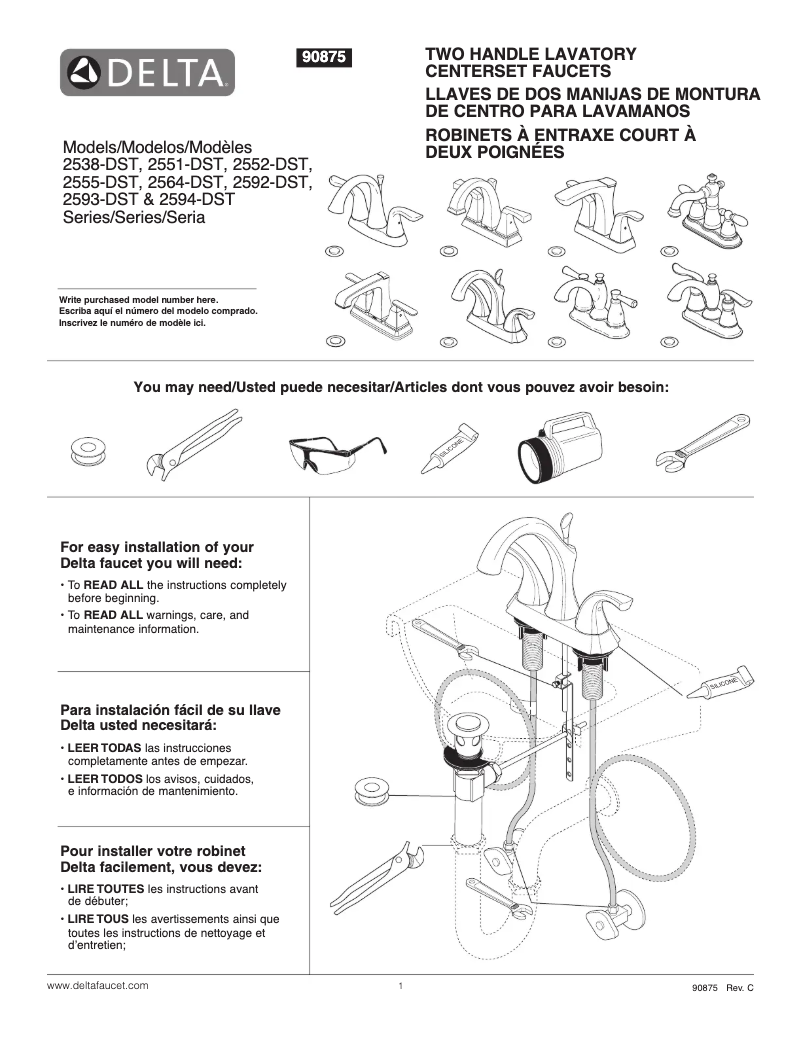 DELTA

90875

TWO HANDLE LAVATORY CENTERSET FAUCETS
LLAVES DE DOS MANIJAS DE MONTURA DE CENTRO PARA LAVAMANOS
ROBINETS À ENTRAXE COURT À DEUX POIGNÉES

Models/Modelos/Modèles
2538-DST, 2551-DST, 2552-DST, 2555-DST, 2564-DST, 2592-DST, 2593-DST & 2594-DST
Series/Series/Seria

Write purchased model number here.
Escriba aquí el número del modelo comprado.
Inscrivez le numéro de modèle ici.

You may need/Usted puede necesitar/Articles dont vous pouvez avoir besoin:

SILICONE

For easy installation of your Delta faucet you will need:
• To READ ALL the instructions completely before beginning.
• To READ ALL warnings, care, and maintenance information.

Para instalación fácil de su llave Delta usted necesitará:
• LEER TODAS las instrucciones completamente antes de empezar.
• LEER TODOS los avisos, cuidados, e información de mantenimiento.

Pour installer votre robinet Delta facilement, vous devez:
• LIRE TOUTES les instructions avant de débuter;
• LIRE TOUS les avertissements ainsi que toutes les instructions de nettoyage et d'entretien;

SILICONE

www.deltafaucet.com
1
90875 Rev. C