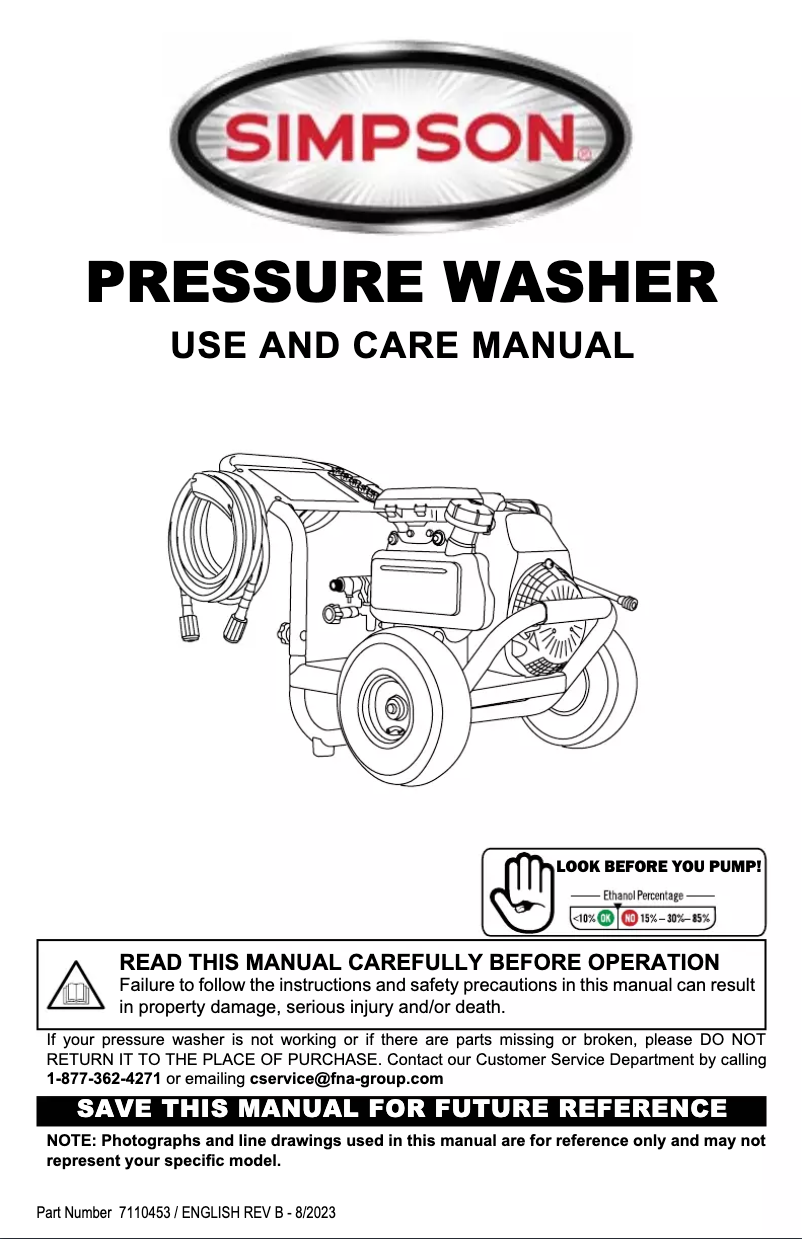 SIMPSON®

PRESSURE WASHER

USE AND CARE MANUAL

LOOK BEFORE YOU PUMP!

Ethanol Percentage

<10% OK NO 15% – 30% – 85%

READ THIS MANUAL CAREFULLY BEFORE OPERATION

Failure to follow the instructions and safety precautions in this manual can result in property damage, serious injury and/or death.

If your pressure washer is not working or if there are parts missing or broken, please DO NOT RETURN IT TO THE PLACE OF PURCHASE. Contact our Customer Service Department by calling 1-877-362-4271 or emailing cservice@fna-group.com

SAVE THIS MANUAL FOR FUTURE REFERENCE

NOTE: Photographs and line drawings used in this manual are for reference only and may not represent your specific model.

Part Number 7110453 / ENGLISH REV B - 8/2023