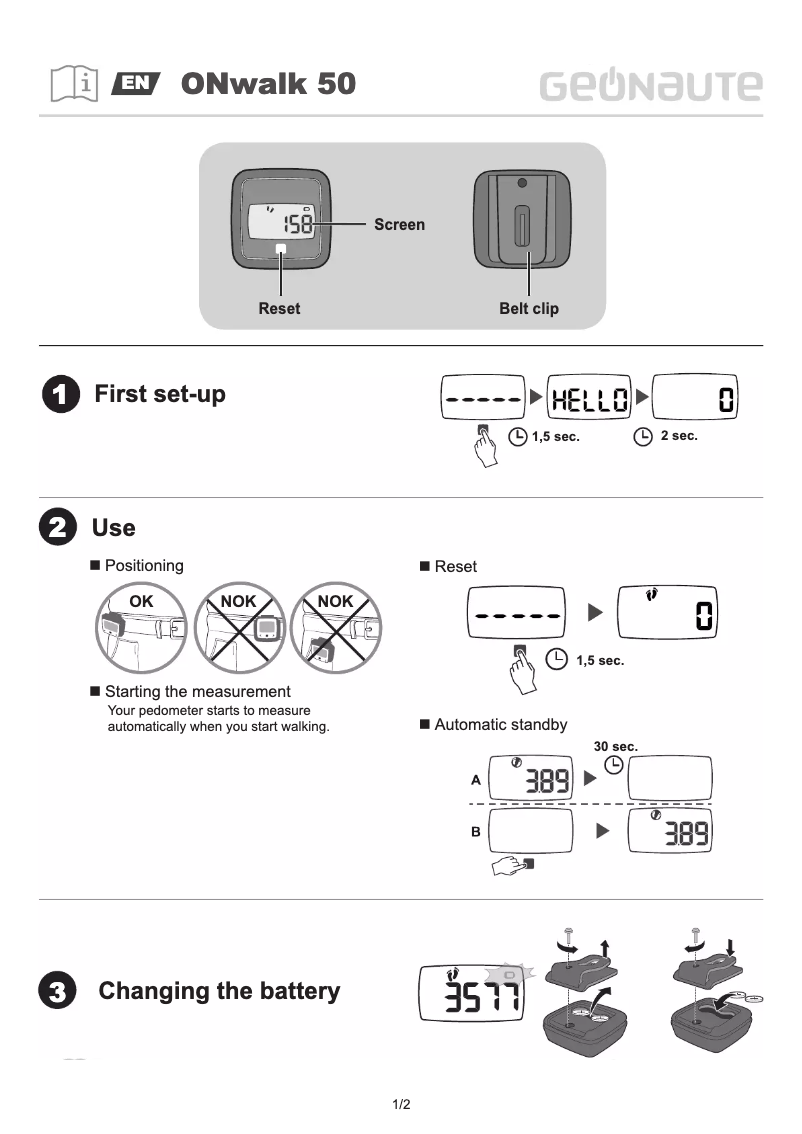 i EN ONwalk 50 GEONAUTE

158 Screen

Reset Belt clip

1 First set-up

----- HELLO 0

1,5 sec. 2 sec.

2 Use

■ Positioning

OK NOK NOK

■ Starting the measurement
Your pedometer starts to measure automatically when you start walking.

■ Reset

----- 0

1,5 sec.

■ Automatic standby

30 sec.

A 389

B 389

3 Changing the battery

3577

1/2