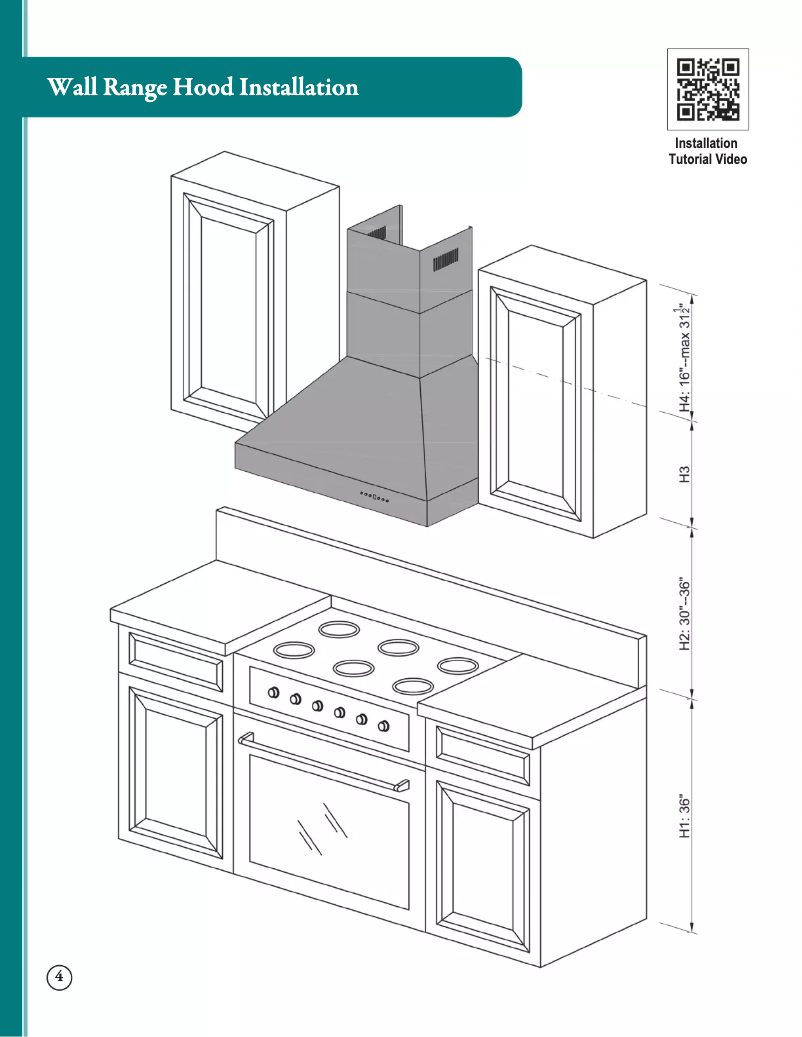 Wall Range Hood Installation

Installation Tutorial Video

H4: 16"–max 31$\frac{1}{2}$"

H3

H2: 30"–36"

H1: 36"

4