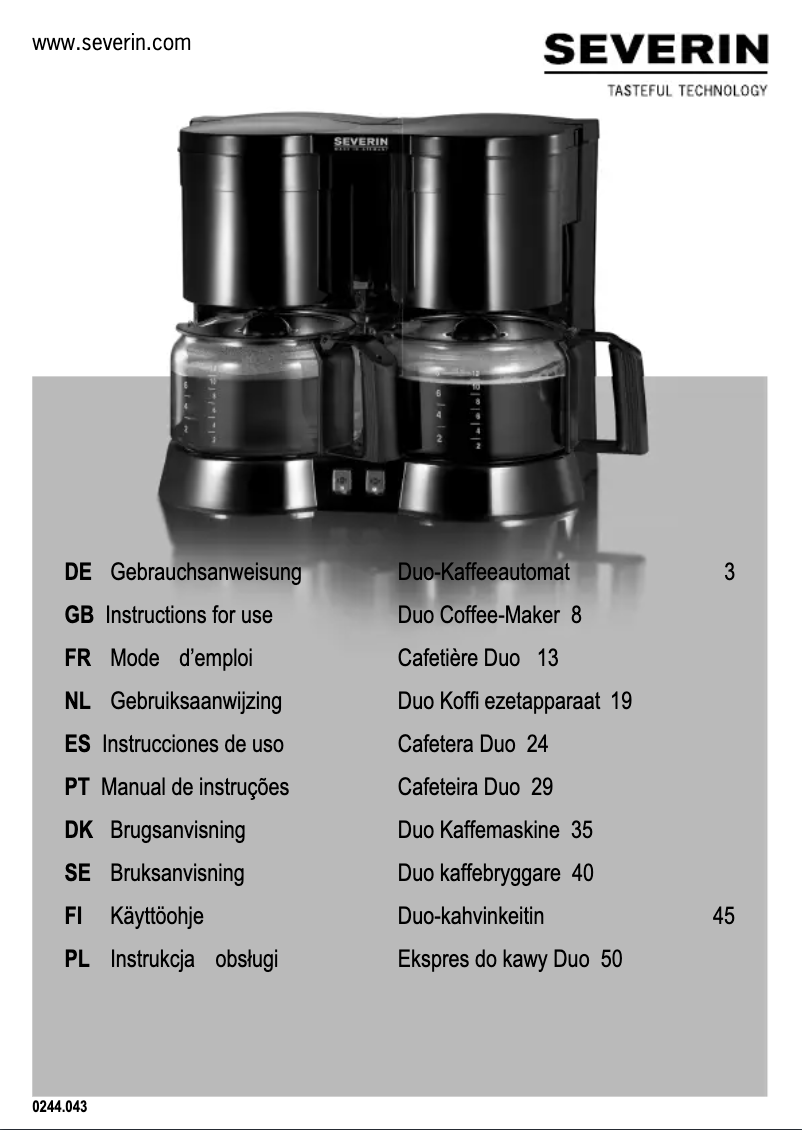 www.severin.com

SEVERIN
TASTEFUL TECHNOLOGY

SEVERIN

| | | | |
|---|---|---|---|
| DE | Gebrauchsanweisung | Duo-Kaffeeautomat | 3 |
| GB | Instructions for use | Duo Coffee-Maker | 8 |
| FR | Mode d’emploi | Cafetière Duo | 13 |
| NL | Gebruiksaanwijzing | Duo Koffi ezetapparaat | 19 |
| ES | Instrucciones de uso | Cafetera Duo | 24 |
| PT | Manual de instruções | Cafeteira Duo | 29 |
| DK | Brugsanvisning | Duo Kaffemaskine | 35 |
| SE | Bruksanvisning | Duo kaffebryggare | 40 |
| FI | Käyttöohje | Duo-kahvinkeitin | 45 |
| PL | Instrukcja obsługi | Ekspres do kawy Duo | 50 |

0244.043