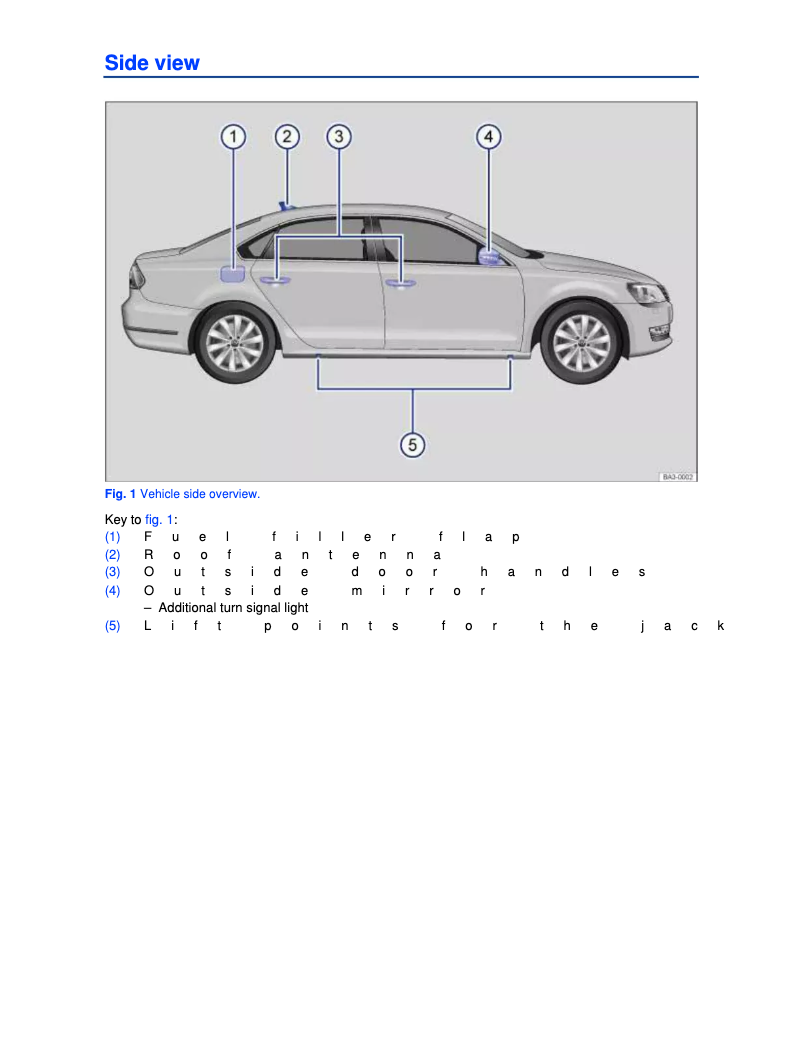 Side view

1 2 3 4

5

BA3-0002

Fig. 1 Vehicle side overview.

Key to fig. 1:
(1) Fuel filler flap
(2) Roof antenna
(3) Outside door handles
(4) Outside mirror
– Additional turn signal light
(5) Lift points for the jack