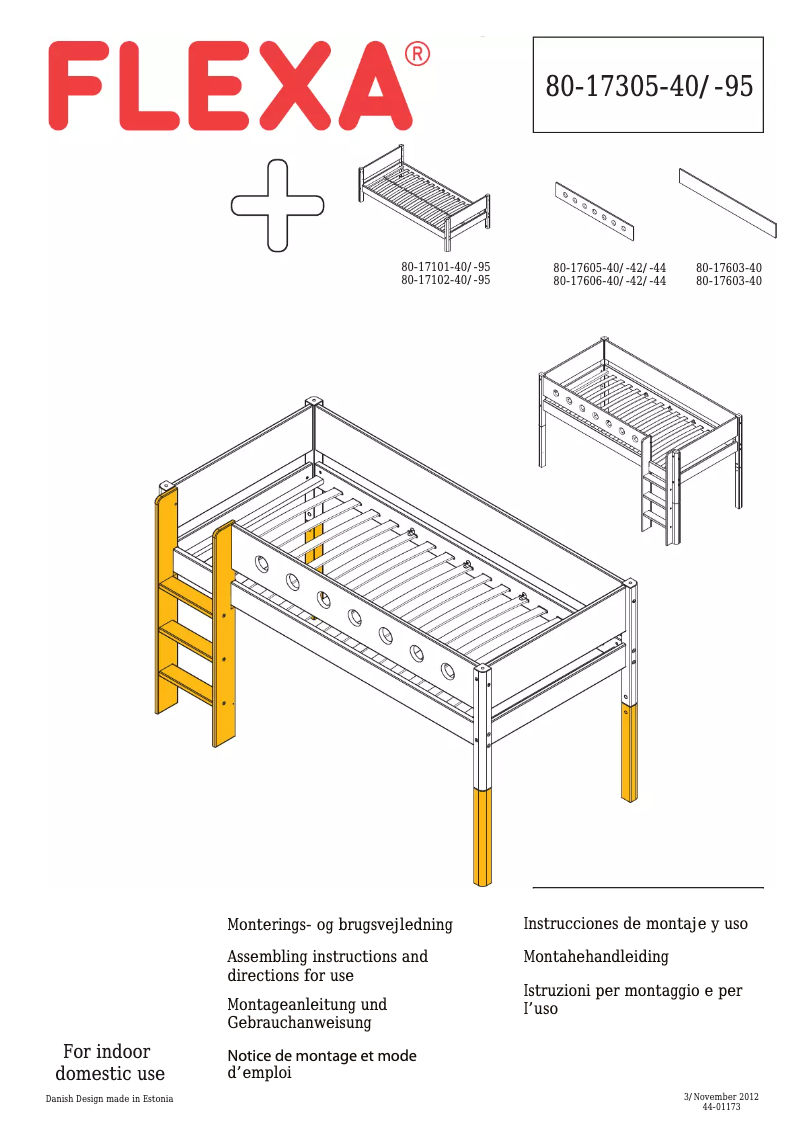 FLEXA®

80-17305-40/-95

80-17101-40/-95
80-17102-40/-95

80-17605-40/-42/-44
80-17606-40/-42/-44

80-17603-40
80-17603-40

Monterings- og brugsvejledning

Assembling instructions and directions for use

Montageanleitung und Gebrauchanweisung

Notice de montage et mode d'emploi

Instrucciones de montaje y uso

Montahehandleiding

Istruzioni per montaggio e per l'uso

For indoor domestic use

Danish Design made in Estonia

3/November 2012
44-01173