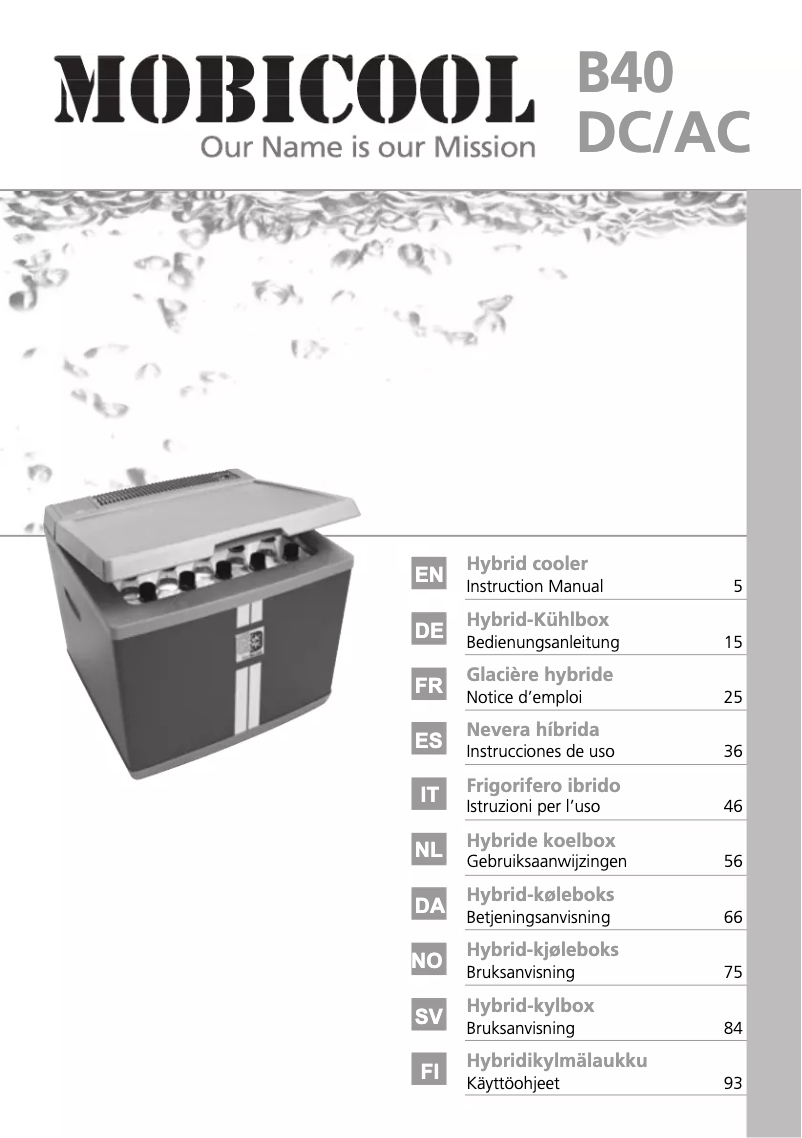 MOBICOOL
Our Name is our Mission

B40
DC/AC

EN
Hybrid cooler
Instruction Manual 5

DE
Hybrid-Kühlbox
Bedienungsanleitung 15

FR
Glacière hybride
Notice d'emploi 25

ES
Nevera híbrida
Instrucciones de uso 36

IT
Frigorifero ibrido
Istruzioni per l'uso 46

NL
Hybride koelbox
Gebruiksaanwijzingen 56

DA
Hybrid-køleboks
Betjeningsanvisning 66

NO
Hybrid-kjøleboks
Bruksanvisning 75

SV
Hybrid-kylbox
Bruksanvisning 84

FI
Hybridikylmälaukku
Käyttöohjeet 93