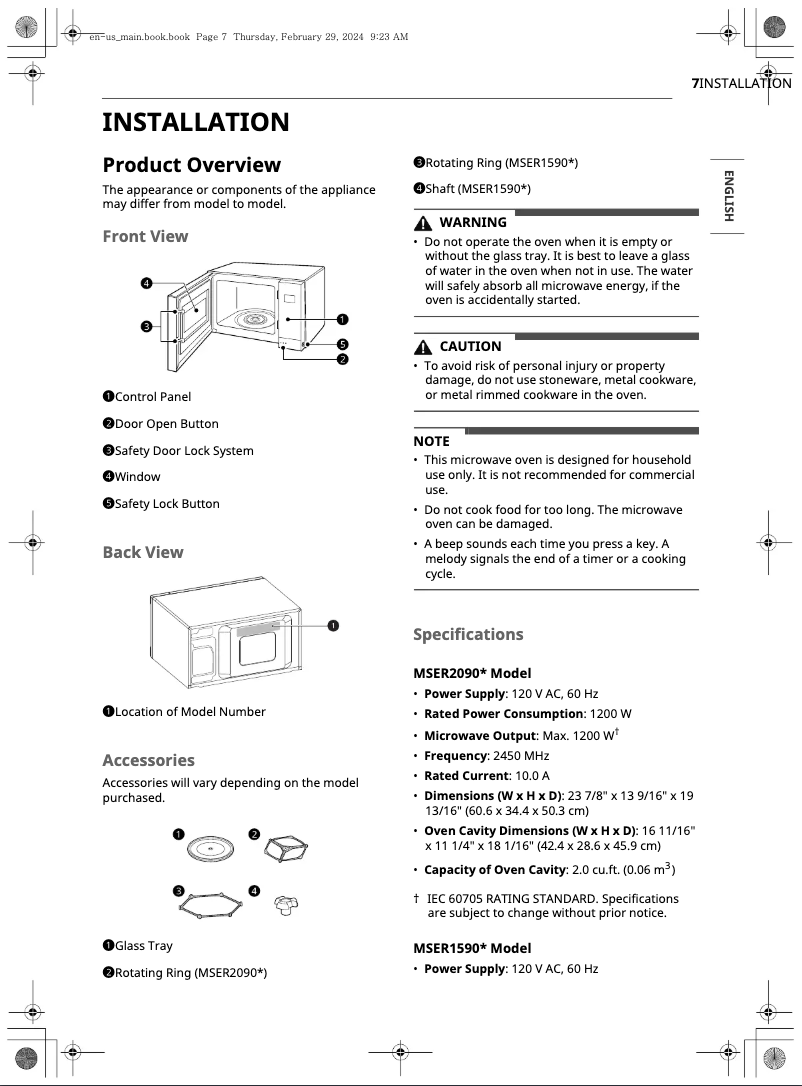 en-us_main.book.book Page 7 Thursday, February 29, 2024 9:23 AM

7INSTALLATION

ENGLISH

INSTALLATION

Product Overview

The appearance or components of the appliance may differ from model to model.

Front View

❹
❸
❶
❺
❷

❶Control Panel

❷Door Open Button

❸Safety Door Lock System

❹Window

❺Safety Lock Button

Back View

❶

❶Location of Model Number

Accessories

Accessories will vary depending on the model purchased.

❶ ❷
❸ ❹

❶Glass Tray

❷Rotating Ring (MSER2090*)

❸Rotating Ring (MSER1590*)

❹Shaft (MSER1590*)

WARNING

• Do not operate the oven when it is empty or without the glass tray. It is best to leave a glass of water in the oven when not in use. The water will safely absorb all microwave energy, if the oven is accidentally started.

CAUTION

• To avoid risk of personal injury or property damage, do not use stoneware, metal cookware, or metal rimmed cookware in the oven.

NOTE

• This microwave oven is designed for household use only. It is not recommended for commercial use.

• Do not cook food for too long. The microwave oven can be damaged.

• A beep sounds each time you press a key. A melody signals the end of a timer or a cooking cycle.

Specifications

MSER2090* Model

• Power Supply: 120 V AC, 60 Hz

• Rated Power Consumption: 1200 W

• Microwave Output: Max. 1200 W$^{†}$

• Frequency: 2450 MHz

• Rated Current: 10.0 A

• Dimensions (W x H x D): 23 7/8" x 13 9/16" x 19 13/16" (60.6 x 34.4 x 50.3 cm)

• Oven Cavity Dimensions (W x H x D): 16 11/16" x 11 1/4" x 18 1/16" (42.4 x 28.6 x 45.9 cm)

• Capacity of Oven Cavity: 2.0 cu.ft. (0.06 m$^3$)

† IEC 60705 RATING STANDARD. Specifications are subject to change without prior notice.

MSER1590* Model

• Power Supply: 120 V AC, 60 Hz