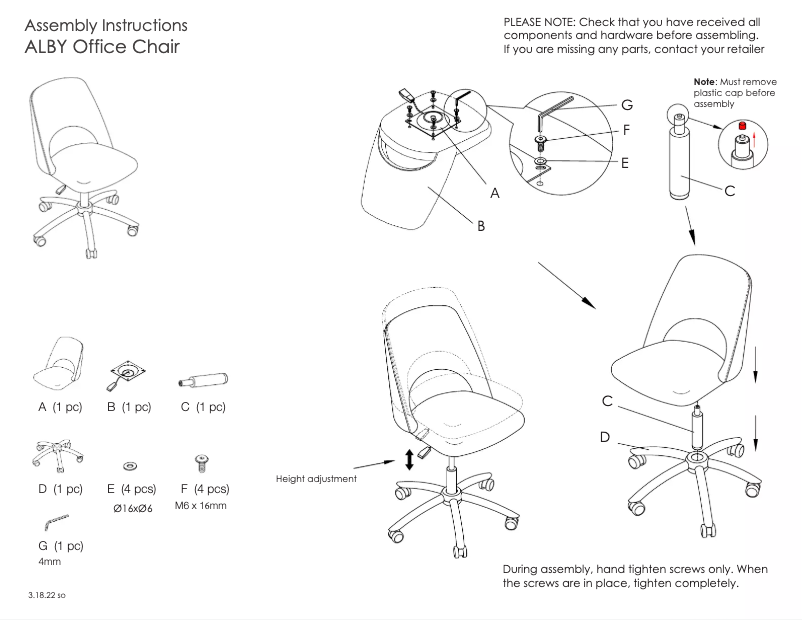 Assembly Instructions
ALBY Office Chair

PLEASE NOTE: Check that you have received all components and hardware before assembling. If you are missing any parts, contact your retailer

Note: Must remove plastic cap before assembly

G
F
E
A
B
C

A (1 pc)
B (1 pc)
C (1 pc)
D (1 pc)
E (4 pcs)
Ø16xØ6
F (4 pcs)
M6 x 16mm
G (1 pc)
4mm

Height adjustment

C
D

During assembly, hand tighten screws only. When the screws are in place, tighten completely.

3.18.22 so