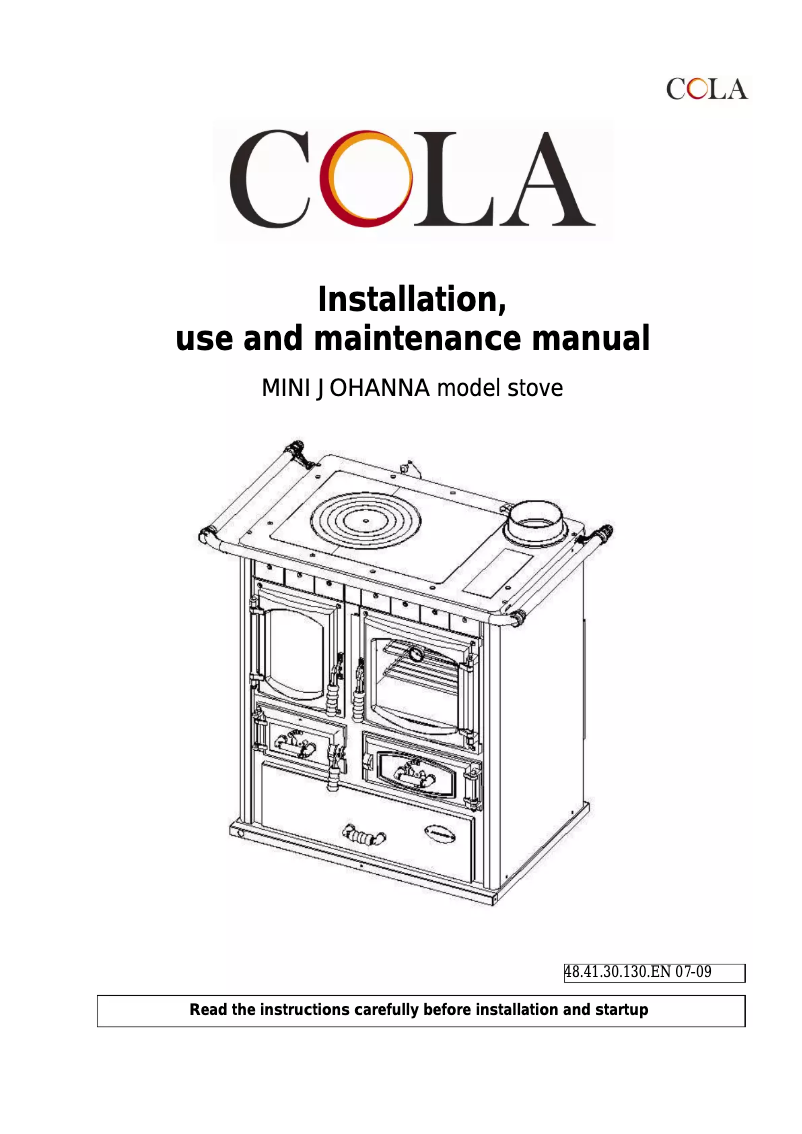 COLA

COLA

Installation,
use and maintenance manual

MINI JOHANNA model stove

48.41.30.130.EN 07-09

Read the instructions carefully before installation and startup