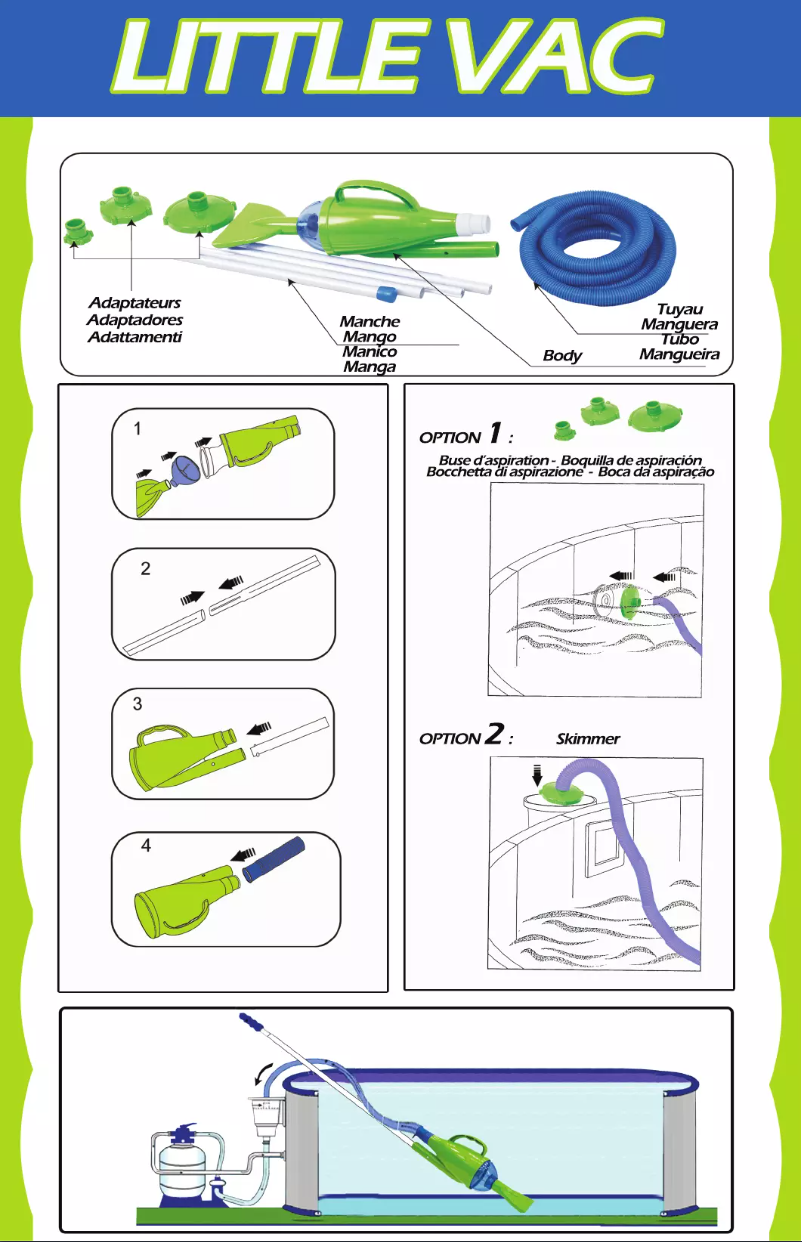 LITTLE VAC

Adaptateurs
Adaptadores
Adattamenti

Manche
Mango
Manico
Manga

Body

Tuyau
Manguera
Tubo
Mangueira

1

2

3

4

OPTION 1 :

Buse d'aspiration - Boquilla de aspiración
Bocchetta di aspirazione - Boca da aspiração

OPTION 2 : Skimmer