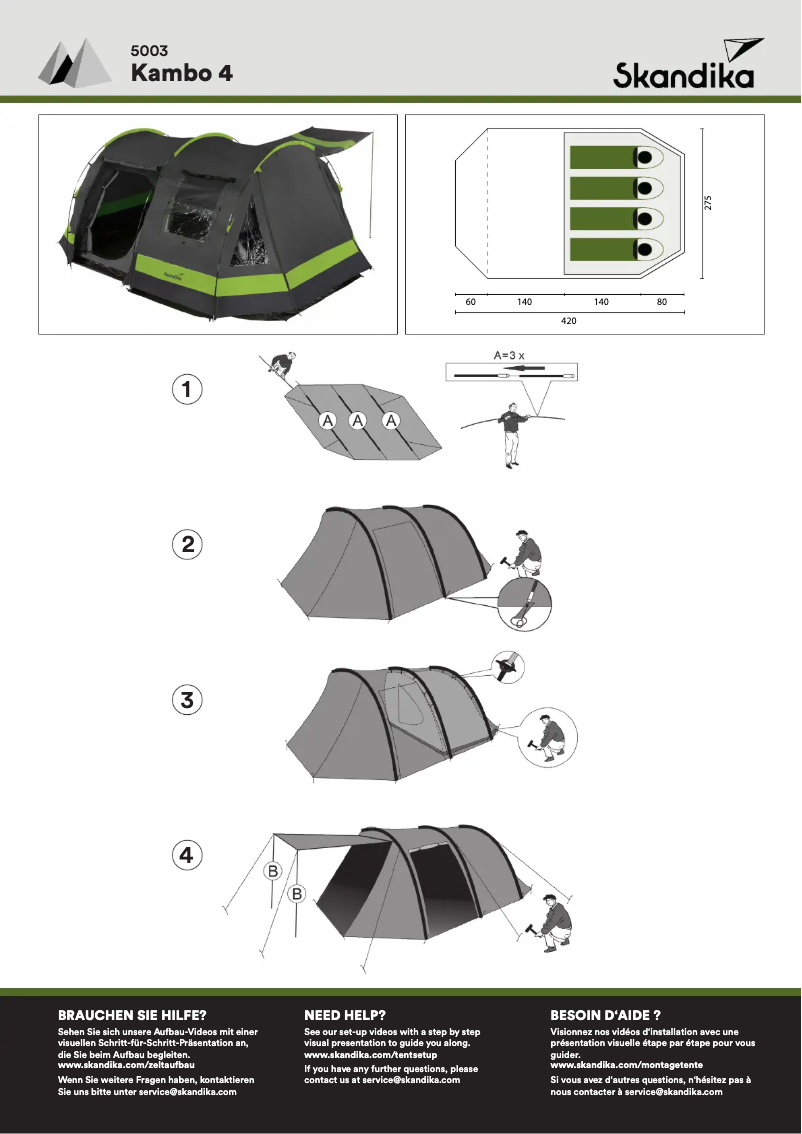 5003
Kambo 4

Skandika

275

60 140 140 80

420

1

A A A

A=3 x

2

3

4

B

B

BRAUCHEN SIE HILFE?

Sehen Sie sich unsere Aufbau-Videos mit einer visuellen Schritt-für-Schritt-Präsentation an, die Sie beim Aufbau begleiten.
www.skandika.com/zeltaufbau

Wenn Sie weitere Fragen haben, kontaktieren Sie uns bitte unter service@skandika.com

NEED HELP?

See our set-up videos with a step by step visual presentation to guide you along.
www.skandika.com/tentsetup

If you have any further questions, please contact us at service@skandika.com

BESOIN D'AIDE ?

Visionnez nos vidéos d'installation avec une présentation visuelle étape par étape pour vous guider.
www.skandika.com/montagetente

Si vous avez d'autres questions, n'hésitez pas à nous contacter à service@skandika.com