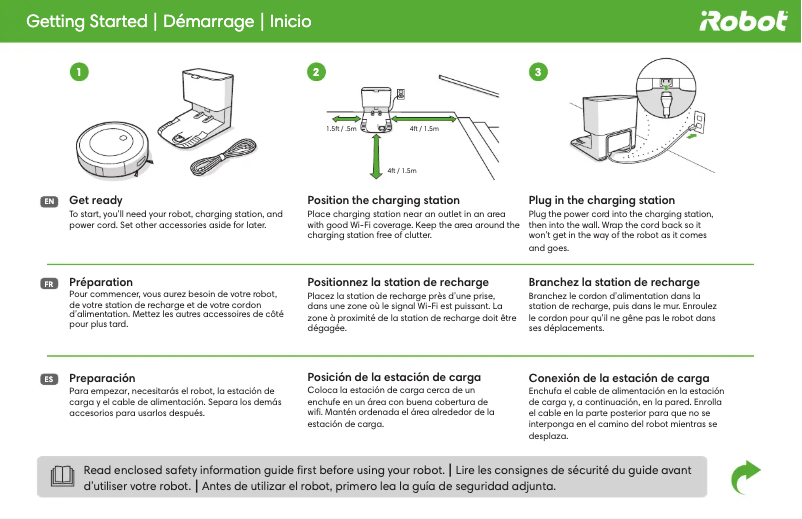 Getting Started | Démarrage | Inicio

iRobot

1

2

1.5ft / .5m

4ft / 1.5m

4ft / 1.5m

3

EN

Get ready
To start, you'll need your robot, charging station, and power cord. Set other accessories aside for later.

Position the charging station
Place charging station near an outlet in an area with good Wi-Fi coverage. Keep the area around the charging station free of clutter.

Plug in the charging station
Plug the power cord into the charging station, then into the wall. Wrap the cord back so it won't get in the way of the robot as it comes and goes.

FR

Préparation
Pour commencer, vous aurez besoin de votre robot, de votre station de recharge et de votre cordon d'alimentation. Mettez les autres accessoires de côté pour plus tard.

Positionnez la station de recharge
Placez la station de recharge près d'une prise, dans une zone où le signal Wi-Fi est puissant. La zone à proximité de la station de recharge doit être dégagée.

Branchez la station de recharge
Branchez le cordon d'alimentation dans la station de recharge, puis dans le mur. Enroulez le cordon pour qu'il ne gêne pas le robot dans ses déplacements.

ES

Preparación
Para empezar, necesitarás el robot, la estación de carga y el cable de alimentación. Separa los demás accesorios para usarlos después.

Posición de la estación de carga
Coloca la estación de carga cerca de un enchufe en un área con buena cobertura de wifi. Mantén ordenada el área alrededor de la estación de carga.

Conexión de la estación de carga
Enchufa el cable de alimentación en la estación de carga y, a continuación, en la pared. Enrolla el cable en la parte posterior para que no se interponga en el camino del robot mientras se desplaza.

Read enclosed safety information guide first before using your robot. | Lire les consignes de sécurité du guide avant d'utiliser votre robot. | Antes de utilizar el robot, primero lea la guía de seguridad adjunta.