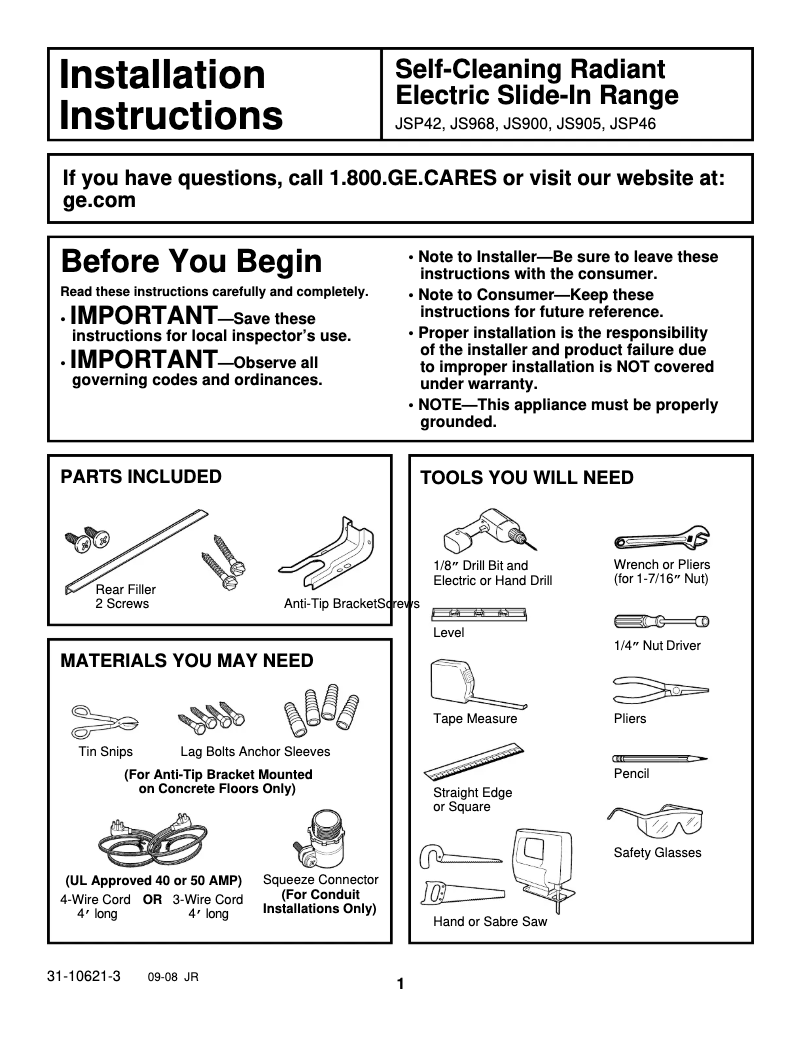 Installation Instructions

Self-Cleaning Radiant Electric Slide-In Range
JSP42, JS968, JS900, JS905, JSP46

If you have questions, call 1.800.GE.CARES or visit our website at: ge.com

Before You Begin

Read these instructions carefully and completely.

• IMPORTANT—Save these instructions for local inspector's use.

• IMPORTANT—Observe all governing codes and ordinances.

• Note to Installer—Be sure to leave these instructions with the consumer.

• Note to Consumer—Keep these instructions for future reference.

• Proper installation is the responsibility of the installer and product failure due to improper installation is NOT covered under warranty.

• NOTE—This appliance must be properly grounded.

PARTS INCLUDED

Rear Filler
2 Screws

Anti-Tip Bracket Screws

MATERIALS YOU MAY NEED

Tin Snips

Lag Bolts Anchor Sleeves

(For Anti-Tip Bracket Mounted on Concrete Floors Only)

(UL Approved 40 or 50 AMP)
4-Wire Cord 4′ long OR 3-Wire Cord 4′ long

Squeeze Connector (For Conduit Installations Only)

TOOLS YOU WILL NEED

1/8″ Drill Bit and Electric or Hand Drill

Wrench or Pliers (for 1-7/16″ Nut)

Level

1/4″ Nut Driver

Tape Measure

Pliers

Pencil

Straight Edge or Square

Safety Glasses

Hand or Sabre Saw

31-10621-3 09-08 JR

1