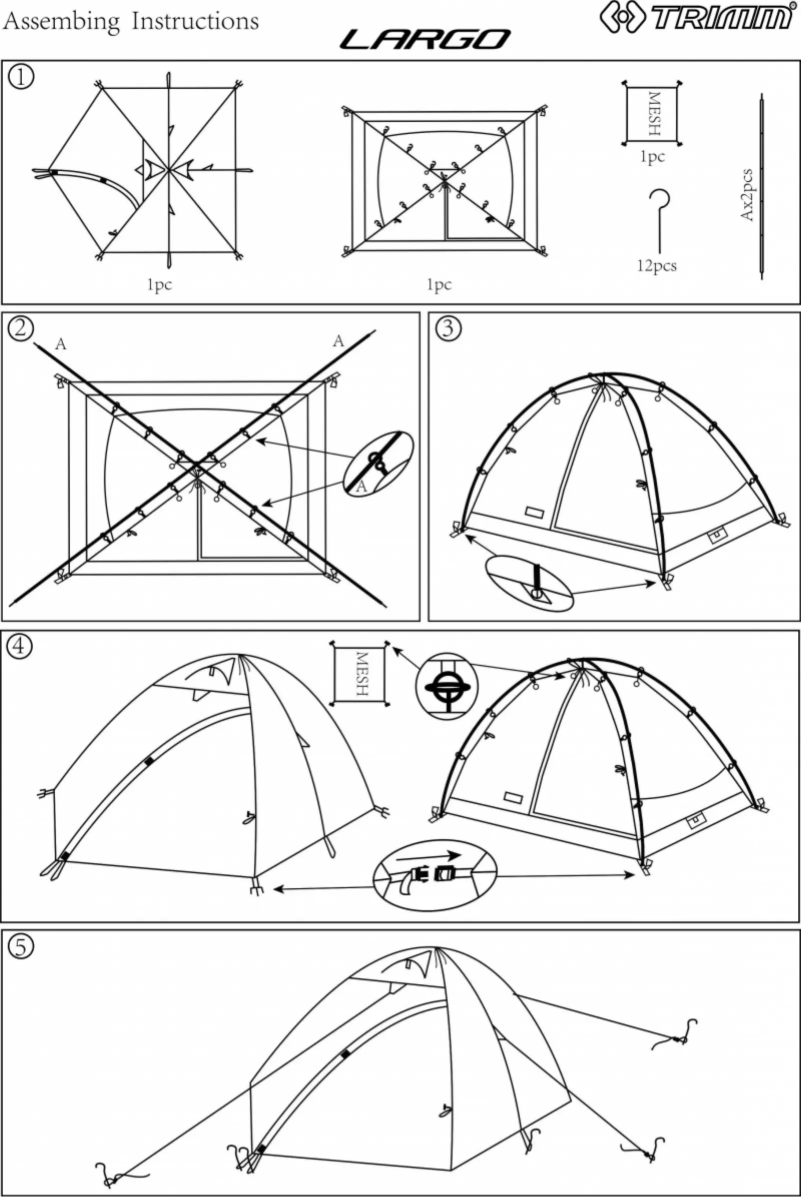 Assembing Instructions

LARGO

TRIMM®

①

1pc

1pc

MESH

1pc

12pcs

Ax2pcs

②

A

A

A

③

④

MESH

⑤