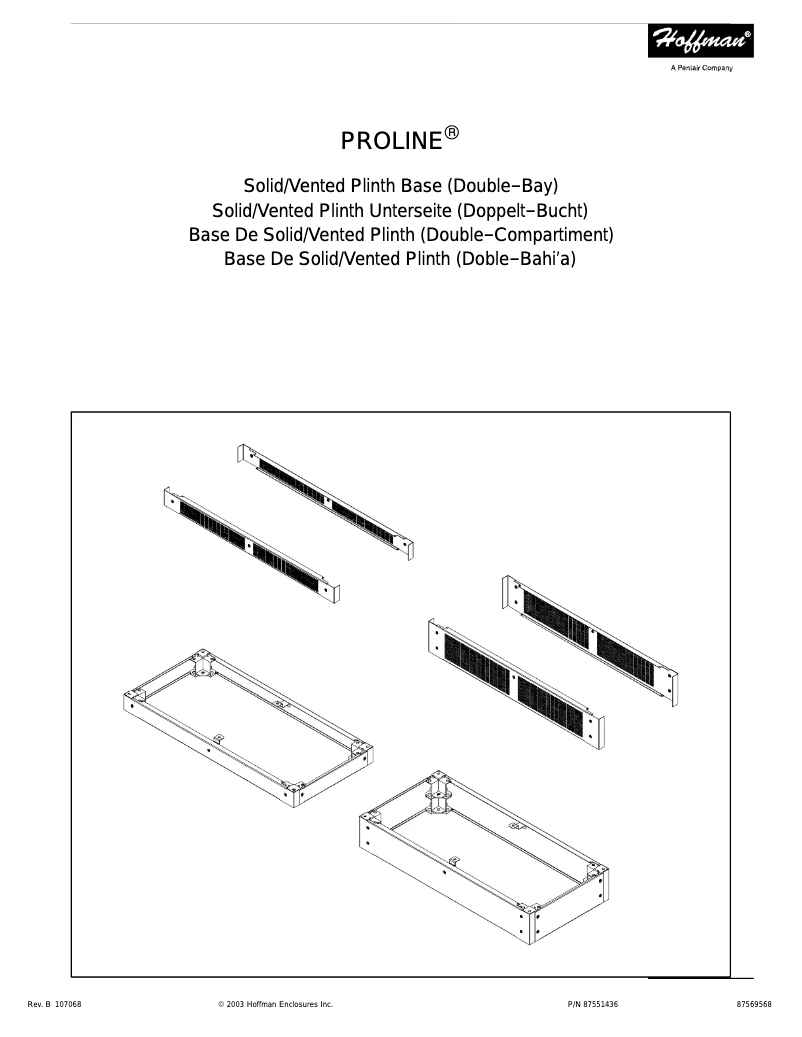 Hoffman®
A Pentair Company

PROLINE®

Solid/Vented Plinth Base (Double–Bay)
Solid/Vented Plinth Unterseite (Doppelt–Bucht)
Base De Solid/Vented Plinth (Double–Compartiment)
Base De Solid/Vented Plinth (Doble–Bahi'a)

Rev. B 107068 © 2003 Hoffman Enclosures Inc. P/N 87551436 87569568