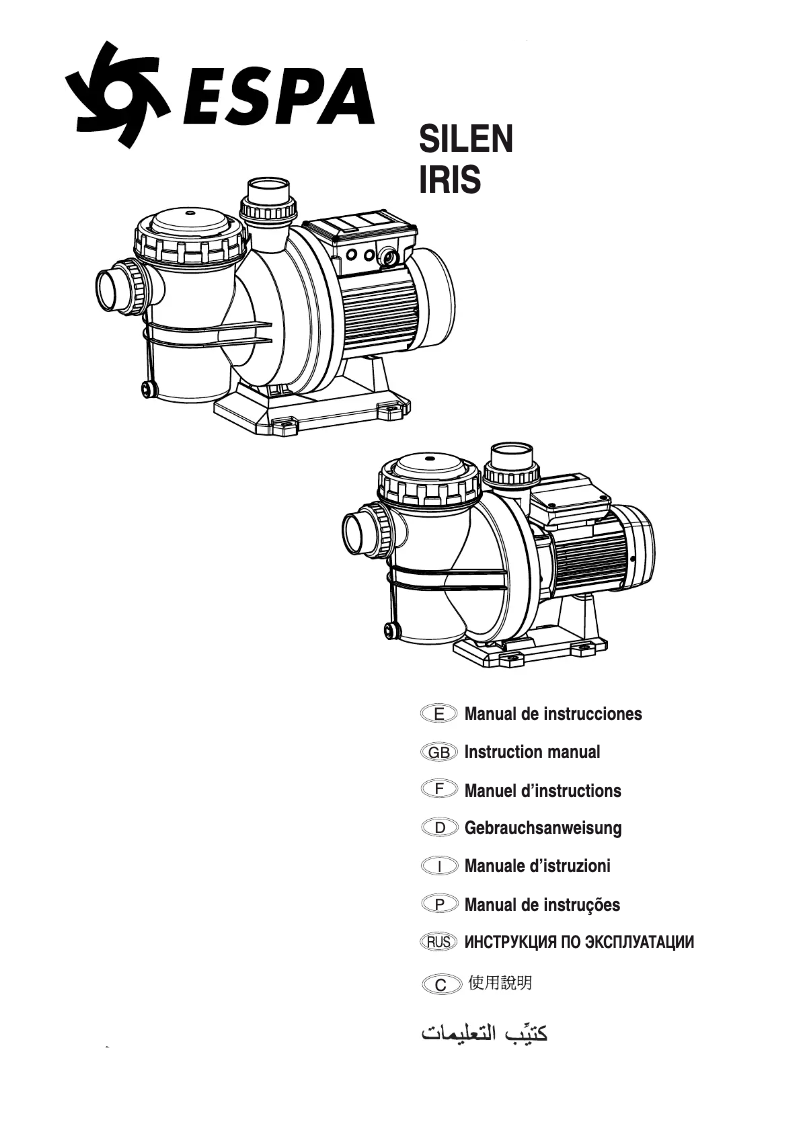 ESPA

SILEN
IRIS

E Manual de instrucciones

GB Instruction manual

F Manuel d'instructions

D Gebrauchsanweisung

I Manuale d'istruzioni

P Manual de instruções

RUS ИНСТРУКЦИЯ ПО ЭКСПЛУАТАЦИИ

C 使用說明

كتيّب التعليمات