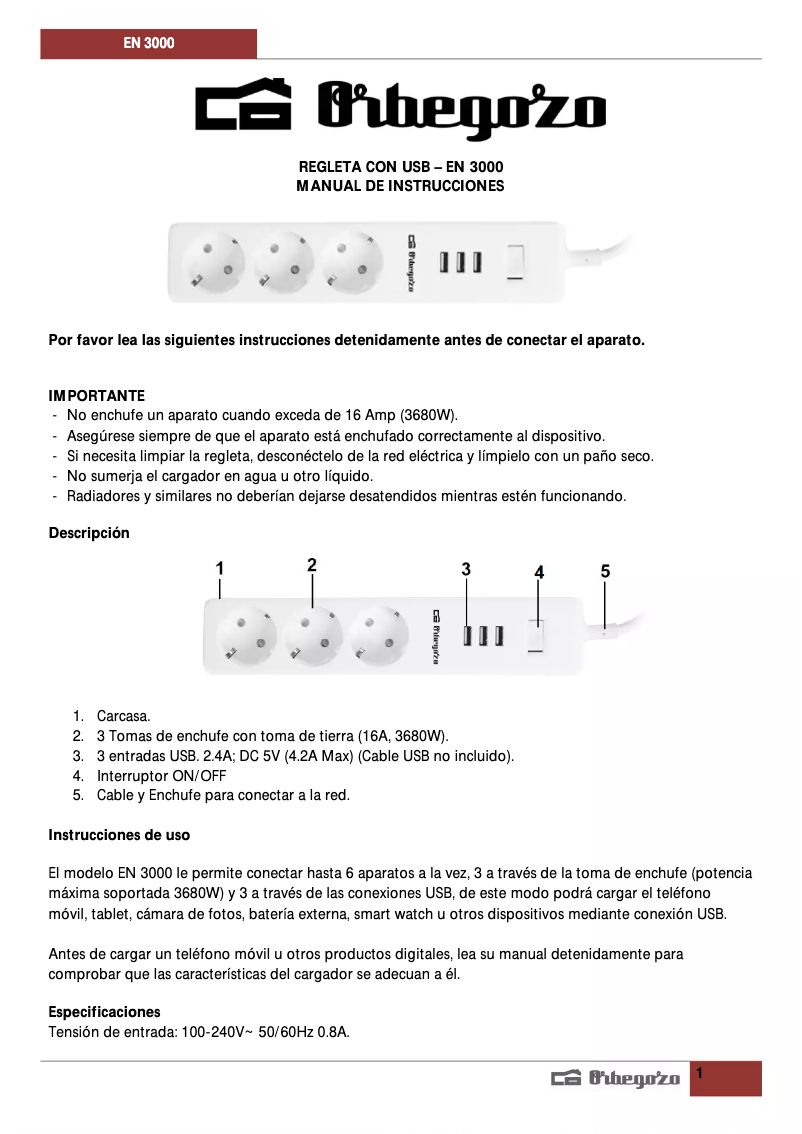 EN 3000

Orbegozo

REGLETA CON USB – EN 3000
MANUAL DE INSTRUCCIONES

Orbegozo

Por favor lea las siguientes instrucciones detenidamente antes de conectar el aparato.

IMPORTANTE
- No enchufe un aparato cuando exceda de 16 Amp (3680W).
- Asegúrese siempre de que el aparato está enchufado correctamente al dispositivo.
- Si necesita limpiar la regleta, desconéctelo de la red eléctrica y límpielo con un paño seco.
- No sumerja el cargador en agua u otro líquido.
- Radiadores y similares no deberían dejarse desatendidos mientras estén funcionando.

Descripción

1 2 3 4 5

Orbegozo

1. Carcasa.
2. 3 Tomas de enchufe con toma de tierra (16A, 3680W).
3. 3 entradas USB. 2.4A; DC 5V (4.2A Max) (Cable USB no incluido).
4. Interruptor ON/OFF
5. Cable y Enchufe para conectar a la red.

Instrucciones de uso

El modelo EN 3000 le permite conectar hasta 6 aparatos a la vez, 3 a través de la toma de enchufe (potencia máxima soportada 3680W) y 3 a través de las conexiones USB, de este modo podrá cargar el teléfono móvil, tablet, cámara de fotos, batería externa, smart watch u otros dispositivos mediante conexión USB.

Antes de cargar un teléfono móvil u otros productos digitales, lea su manual detenidamente para comprobar que las características del cargador se adecuan a él.

Especificaciones
Tensión de entrada: 100-240V~ 50/60Hz 0.8A.

Orbegozo 1