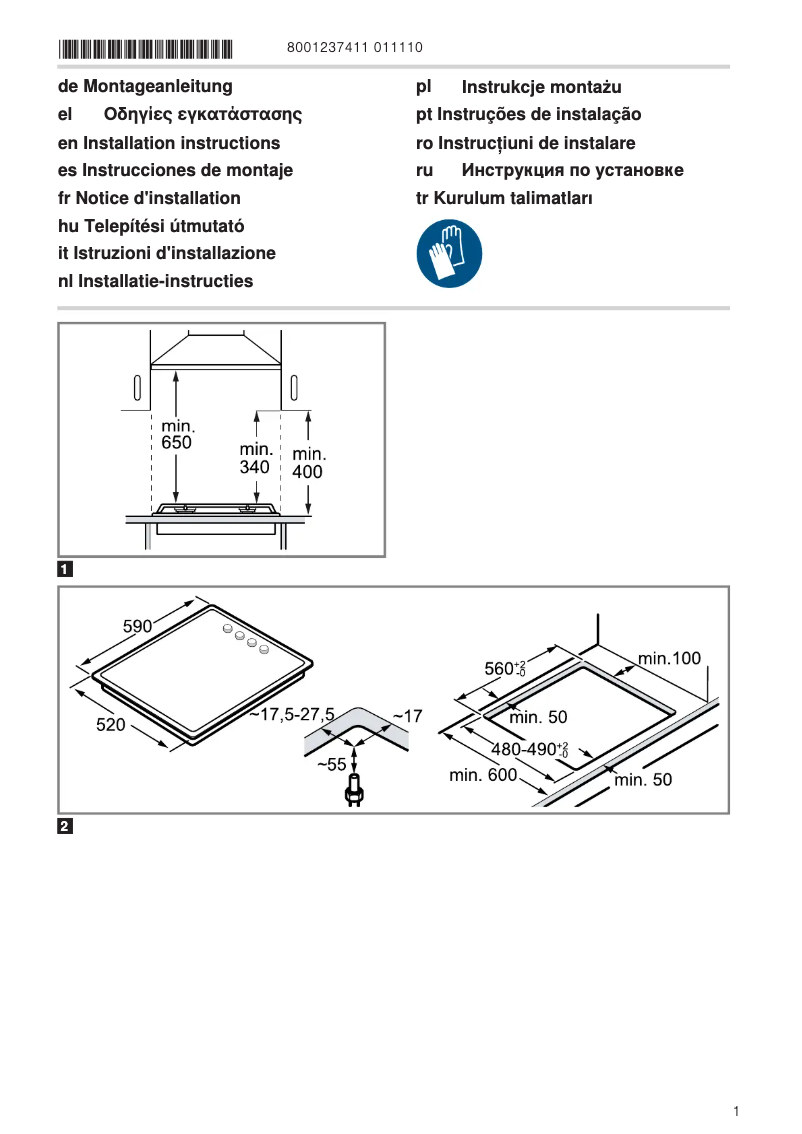 8001237411 011110

de Montageanleitung
el Οδηγίες εγκατάστασης
en Installation instructions
es Instrucciones de montaje
fr Notice d'installation
hu Telepítési útmutató
it Istruzioni d'installazione
nl Installatie-instructies

pl Instrukcje montażu
pt Instruções de instalação
ro Instrucțiuni de instalare
ru Инструкция по установке
tr Kurulum talimatları

min. 650
min. 340
min. 400

1

590
520
~17,5-27,5
~17
~55
$560^{+2}_{-0}$
min.100
min. 50
$480\text{-}490^{+2}_{-0}$
min. 600
min. 50

2

1