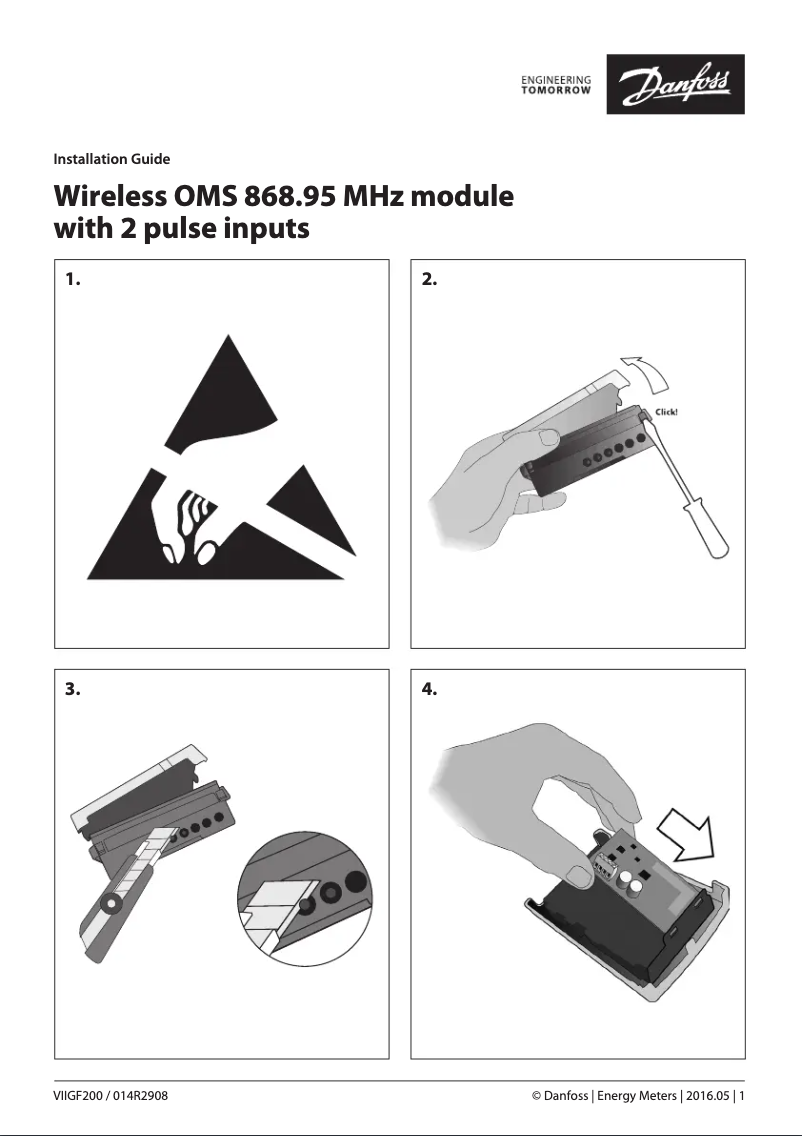 ENGINEERING TOMORROW

Danfoss

Installation Guide

Wireless OMS 868.95 MHz module with 2 pulse inputs

1.

2.

Click!

3.

4.

VIIGF200 / 014R2908

© Danfoss | Energy Meters | 2016.05 | 1