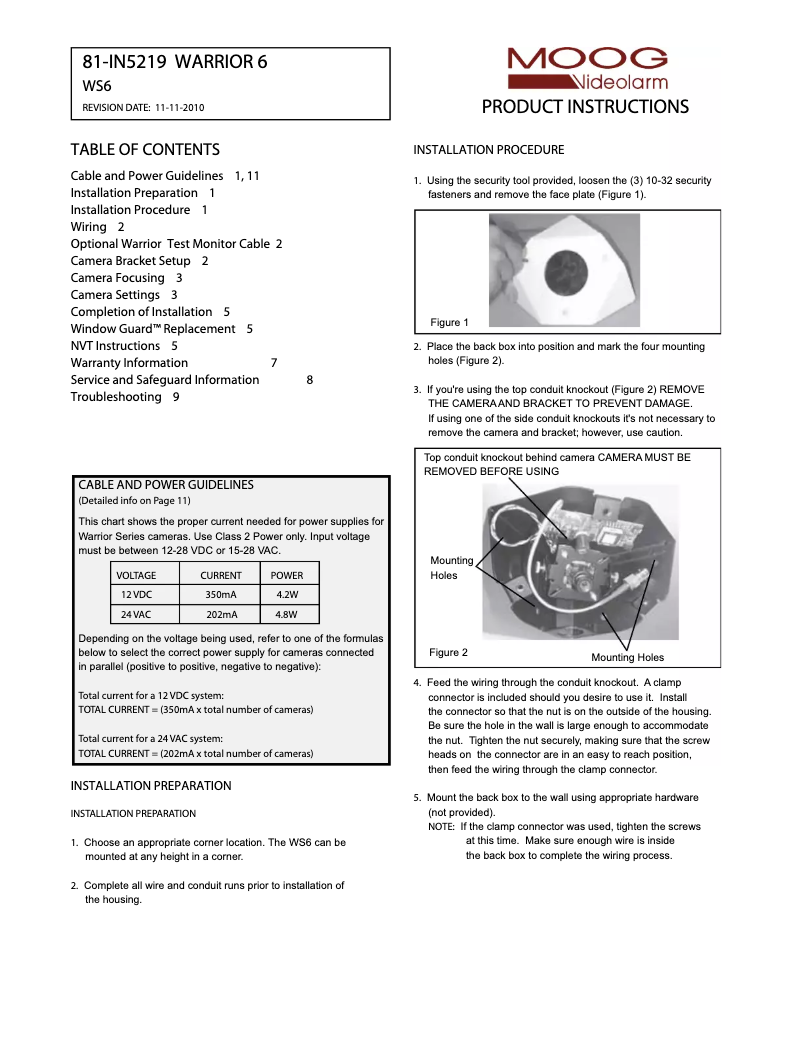 81-IN5219 WARRIOR 6

WS6

REVISION DATE: 11-11-2010

MOOG
Videolarm

PRODUCT INSTRUCTIONS

TABLE OF CONTENTS

Cable and Power Guidelines 1, 11
Installation Preparation 1
Installation Procedure 1
Wiring 2
Optional Warrior Test Monitor Cable 2
Camera Bracket Setup 2
Camera Focusing 3
Camera Settings 3
Completion of Installation 5
Window Guard™ Replacement 5
NVT Instructions 5
Warranty Information 7
Service and Safeguard Information 8
Troubleshooting 9

CABLE AND POWER GUIDELINES
(Detailed info on Page 11)

This chart shows the proper current needed for power supplies for Warrior Series cameras. Use Class 2 Power only. Input voltage must be between 12-28 VDC or 15-28 VAC.

| VOLTAGE | CURRENT | POWER |
|---|---|---|
| 12 VDC | 350mA | 4.2W |
| 24 VAC | 202mA | 4.8W |

Depending on the voltage being used, refer to one of the formulas below to select the correct power supply for cameras connected in parallel (positive to positive, negative to negative):

Total current for a 12 VDC system:
TOTAL CURRENT = (350mA x total number of cameras)

Total current for a 24 VAC system:
TOTAL CURRENT = (202mA x total number of cameras)

INSTALLATION PREPARATION

INSTALLATION PREPARATION

1. Choose an appropriate corner location. The WS6 can be mounted at any height in a corner.

2. Complete all wire and conduit runs prior to installation of the housing.

INSTALLATION PROCEDURE

1. Using the security tool provided, loosen the (3) 10-32 security fasteners and remove the face plate (Figure 1).

Figure 1

2. Place the back box into position and mark the four mounting holes (Figure 2).

3. If you're using the top conduit knockout (Figure 2) REMOVE THE CAMERA AND BRACKET TO PREVENT DAMAGE. If using one of the side conduit knockouts it's not necessary to remove the camera and bracket; however, use caution.

Top conduit knockout behind camera CAMERA MUST BE REMOVED BEFORE USING

Mounting Holes

Figure 2

Mounting Holes

4. Feed the wiring through the conduit knockout. A clamp connector is included should you desire to use it. Install the connector so that the nut is on the outside of the housing. Be sure the hole in the wall is large enough to accommodate the nut. Tighten the nut securely, making sure that the screw heads on the connector are in an easy to reach position, then feed the wiring through the clamp connector.

5. Mount the back box to the wall using appropriate hardware (not provided).
NOTE: If the clamp connector was used, tighten the screws at this time. Make sure enough wire is inside the back box to complete the wiring process.