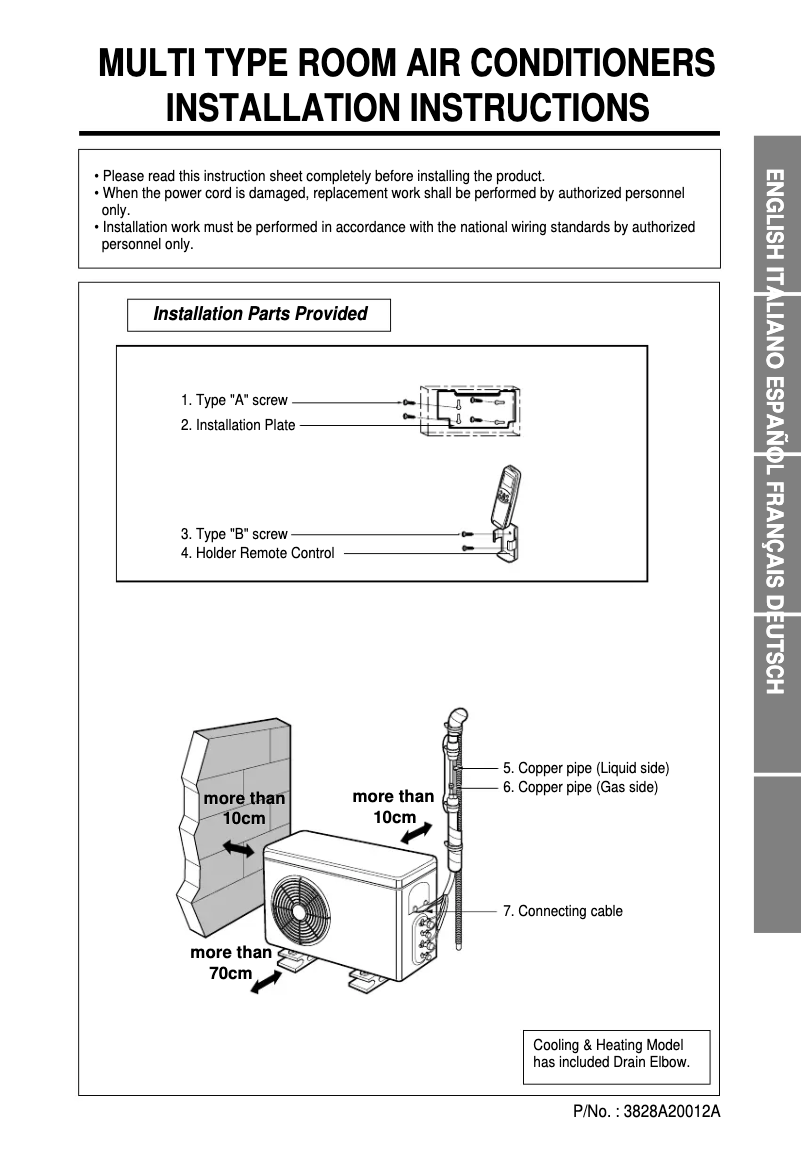 MULTI TYPE ROOM AIR CONDITIONERS
INSTALLATION INSTRUCTIONS

• Please read this instruction sheet completely before installing the product.
• When the power cord is damaged, replacement work shall be performed by authorized personnel only.
• Installation work must be performed in accordance with the national wiring standards by authorized personnel only.

ENGLISH
ITALIANO
ESPAÑOL
FRANÇAIS
DEUTSCH

Installation Parts Provided

1. Type "A" screw
2. Installation Plate

3. Type "B" screw
4. Holder Remote Control

more than 10cm
more than 10cm
more than 70cm

5. Copper pipe (Liquid side)
6. Copper pipe (Gas side)

7. Connecting cable

Cooling & Heating Model has included Drain Elbow.

P/No. : 3828A20012A