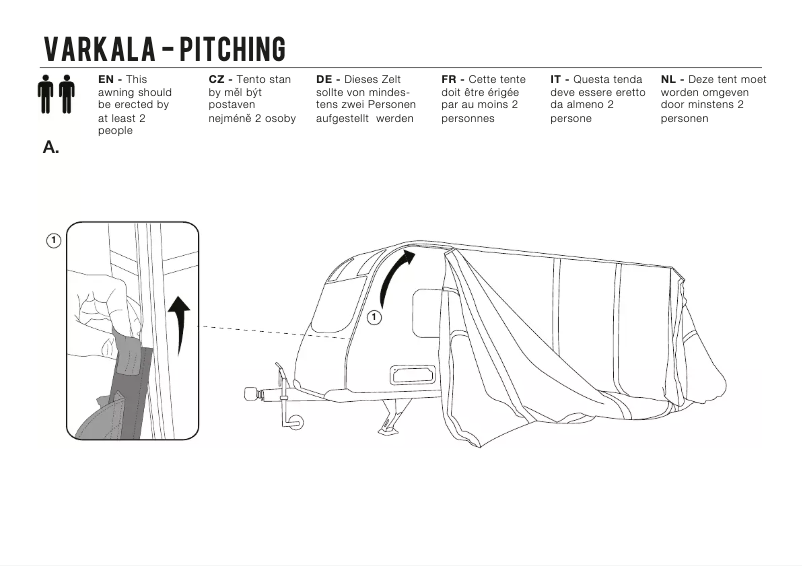 VARKALA - PITCHING

EN - This awning should be erected by at least 2 people

CZ - Tento stan by měl být postaven nejméně 2 osoby

DE - Dieses Zelt sollte von mindestens zwei Personen aufgestellt werden

FR - Cette tente doit être érigée par au moins 2 personnes

IT - Questa tenda deve essere eretto da almeno 2 persone

NL - Deze tent moet worden omgeven door minstens 2 personen

A.

1

1