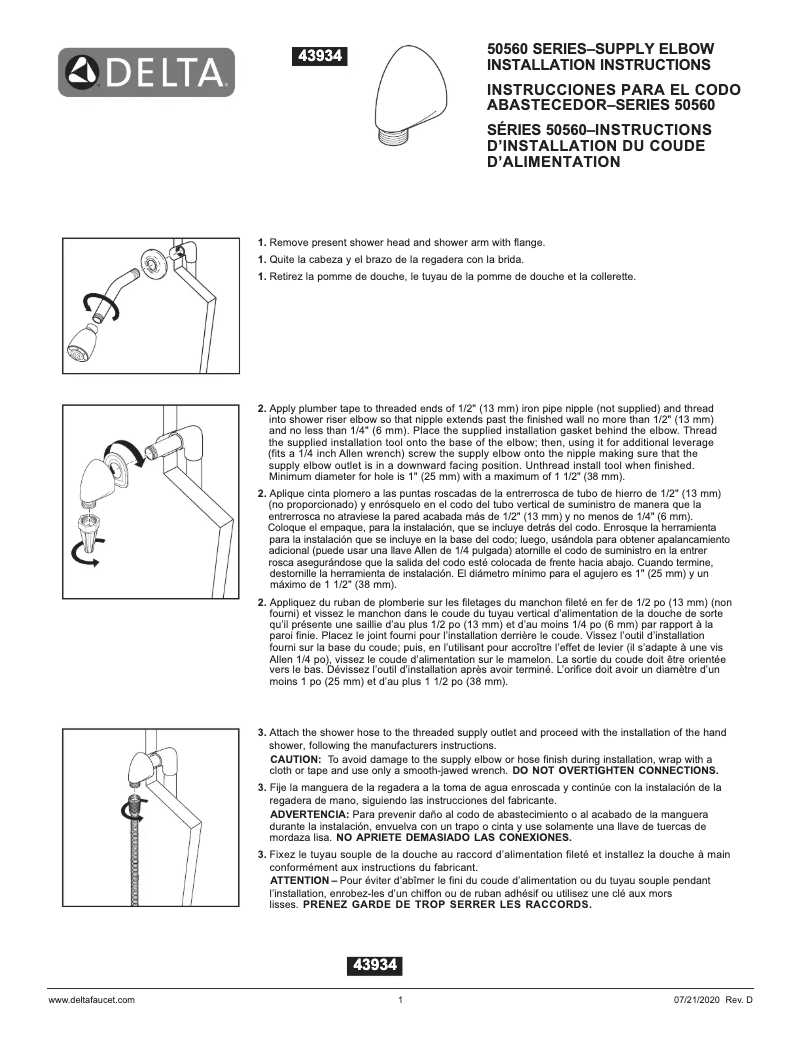 DELTA

43934

50560 SERIES–SUPPLY ELBOW INSTALLATION INSTRUCTIONS

INSTRUCCIONES PARA EL CODO ABASTECEDOR–SERIES 50560

SÉRIES 50560–INSTRUCTIONS D'INSTALLATION DU COUDE D'ALIMENTATION

1. Remove present shower head and shower arm with flange.

1. Quite la cabeza y el brazo de la regadera con la brida.

1. Retirez la pomme de douche, le tuyau de la pomme de douche et la collerette.

2. Apply plumber tape to threaded ends of 1/2" (13 mm) iron pipe nipple (not supplied) and thread into shower riser elbow so that nipple extends past the finished wall no more than 1/2" (13 mm) and no less than 1/4" (6 mm). Place the supplied installation gasket behind the elbow. Thread the supplied installation tool onto the base of the elbow; then, using it for additional leverage (fits a 1/4 inch Allen wrench) screw the supply elbow onto the nipple making sure that the supply elbow outlet is in a downward facing position. Unthread install tool when finished. Minimum diameter for hole is 1" (25 mm) with a maximum of 1 1/2" (38 mm).

2. Aplique cinta plomero a las puntas roscadas de la entrerrosca de tubo de hierro de 1/2" (13 mm) (no proporcionado) y enrósquelo en el codo del tubo vertical de suministro de manera que la entrerrosca no atraviese la pared acabada más de 1/2" (13 mm) y no menos de 1/4" (6 mm). Coloque el empaque, para la instalación, que se incluye detrás del codo. Enrosque la herramienta para la instalación que se incluye en la base del codo; luego, usándola para obtener apalancamiento adicional (puede usar una llave Allen de 1/4 pulgada) atornille el codo de suministro en la entrer rosca asegurándose que la salida del codo esté colocada de frente hacia abajo. Cuando termine, destornille la herramienta de instalación. El diámetro mínimo para el agujero es 1" (25 mm) y un máximo de 1 1/2" (38 mm).

2. Appliquez du ruban de plomberie sur les filetages du manchon fileté en fer de 1/2 po (13 mm) (non fourni) et vissez le manchon dans le coude du tuyau vertical d'alimentation de la douche de sorte qu'il présente une saillie d'au plus 1/2 po (13 mm) et d'au moins 1/4 po (6 mm) par rapport à la paroi finie. Placez le joint fourni pour l'installation derrière le coude. Vissez l'outil d'installation fourni sur la base du coude; puis, en l'utilisant pour accroître l'effet de levier (il s'adapte à une vis Allen 1/4 po), vissez le coude d'alimentation sur le mamelon. La sortie du coude doit être orientée vers le bas. Dévissez l'outil d'installation après avoir terminé. L'orifice doit avoir un diamètre d'un moins 1 po (25 mm) et d'au plus 1 1/2 po (38 mm).

3. Attach the shower hose to the threaded supply outlet and proceed with the installation of the hand shower, following the manufacturers instructions.
CAUTION: To avoid damage to the supply elbow or hose finish during installation, wrap with a cloth or tape and use only a smooth-jawed wrench. DO NOT OVERTIGHTEN CONNECTIONS.

3. Fije la manguera de la regadera a la toma de agua enroscada y continúe con la instalación de la regadera de mano, siguiendo las instrucciones del fabricante.
ADVERTENCIA: Para prevenir daño al codo de abastecimiento o al acabado de la manguera durante la instalación, envuelva con un trapo o cinta y use solamente una llave de tuercas de mordaza lisa. NO APRIETE DEMASIADO LAS CONEXIONES.

3. Fixez le tuyau souple de la douche au raccord d'alimentation fileté et installez la douche à main conformément aux instructions du fabricant.
ATTENTION – Pour éviter d'abîmer le fini du coude d'alimentation ou du tuyau souple pendant l'installation, enrobez-les d'un chiffon ou de ruban adhésif ou utilisez une clé aux mors lisses. PRENEZ GARDE DE TROP SERRER LES RACCORDS.

43934

www.deltafaucet.com 1 07/21/2020 Rev. D