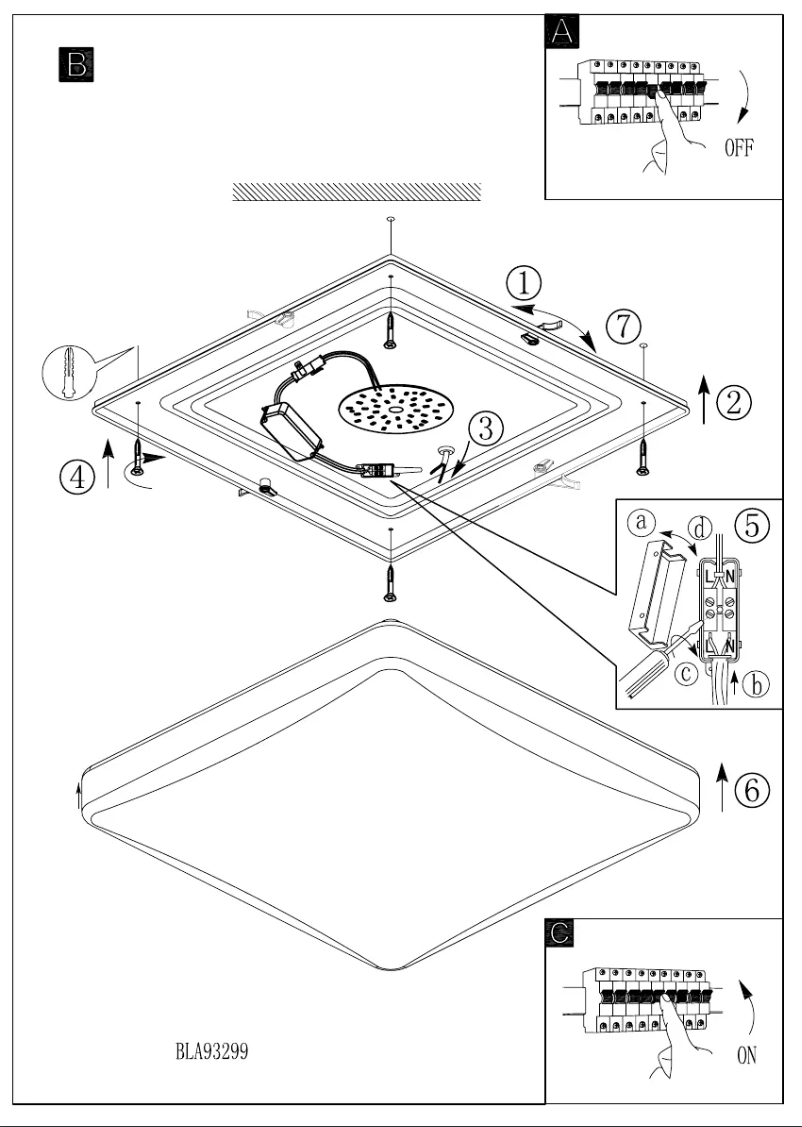 B

A

OFF

①

⑦

②

③

④

ⓐ

ⓓ

⑤

L N

L N

ⓒ

ⓑ

⑥

C

ON

BLA93299