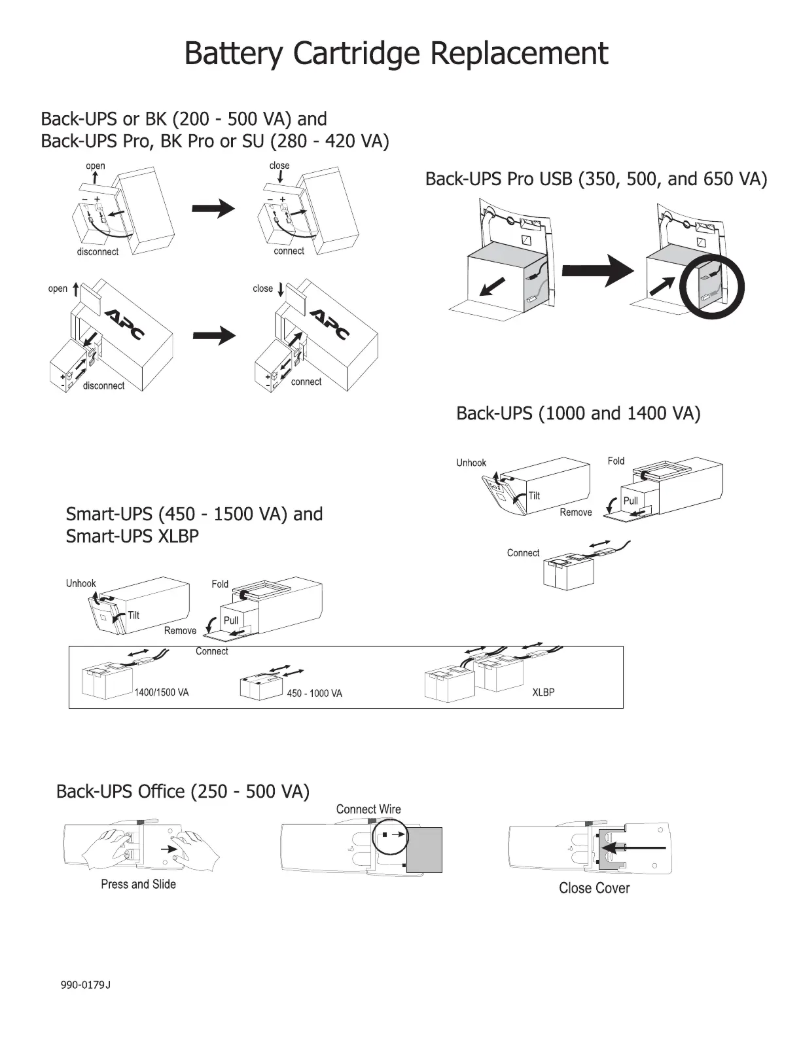 Battery Cartridge Replacement

Back-UPS or BK (200 - 500 VA) and
Back-UPS Pro, BK Pro or SU (280 - 420 VA)

open

disconnect

close

connect

open

APC

disconnect

close

APC

connect

Back-UPS Pro USB (350, 500, and 650 VA)

Back-UPS (1000 and 1400 VA)

Unhook

Tilt

Remove

Fold

Pull

Connect

Smart-UPS (450 - 1500 VA) and
Smart-UPS XLBP

Unhook

Tilt

Remove

Fold

Pull

Connect

1400/1500 VA

450 - 1000 VA

XLBP

Back-UPS Office (250 - 500 VA)

Press and Slide

Connect Wire

Close Cover

990-0179J