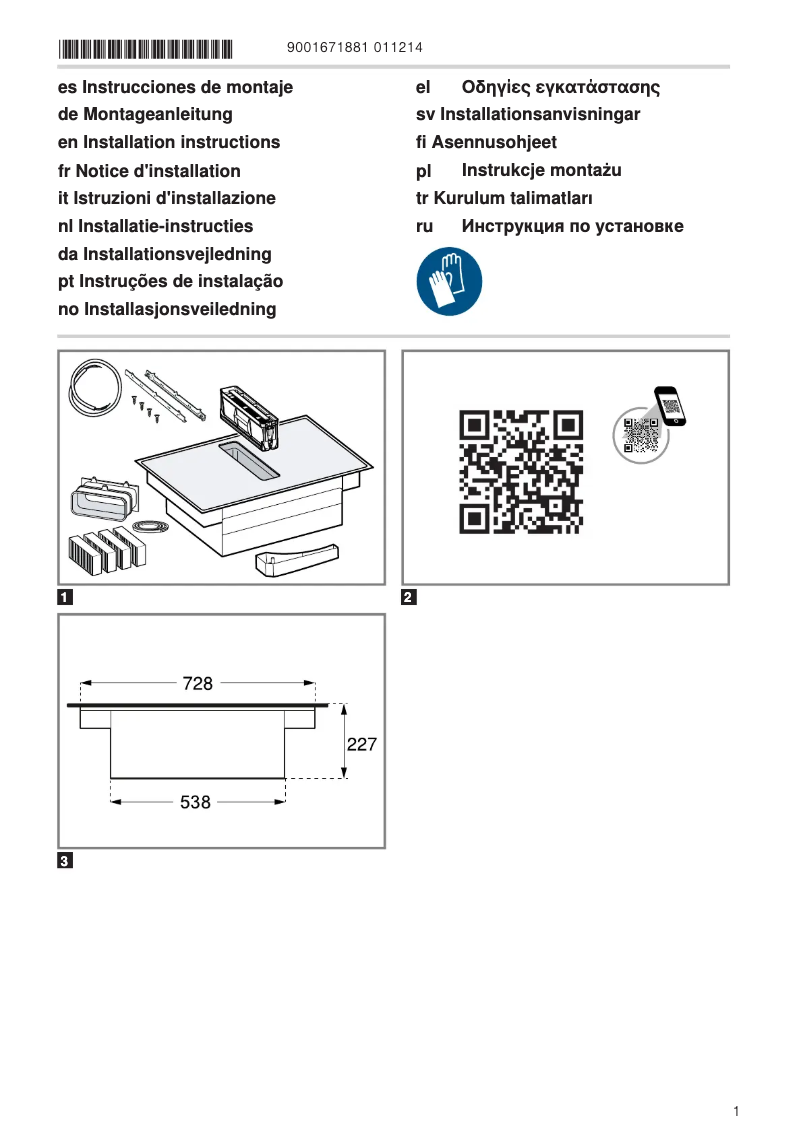 9001671881 011214

es Instrucciones de montaje
de Montageanleitung
en Installation instructions
fr Notice d'installation
it Istruzioni d'installazione
nl Installatie-instructies
da Installationsvejledning
pt Instruções de instalação
no Installasjonsveiledning

el Οδηγίες εγκατάστασης
sv Installationsanvisningar
fi Asennusohjeet
pl Instrukcje montażu
tr Kurulum talimatları
ru Инструкция по установке

1

2

728

227

538

3

1