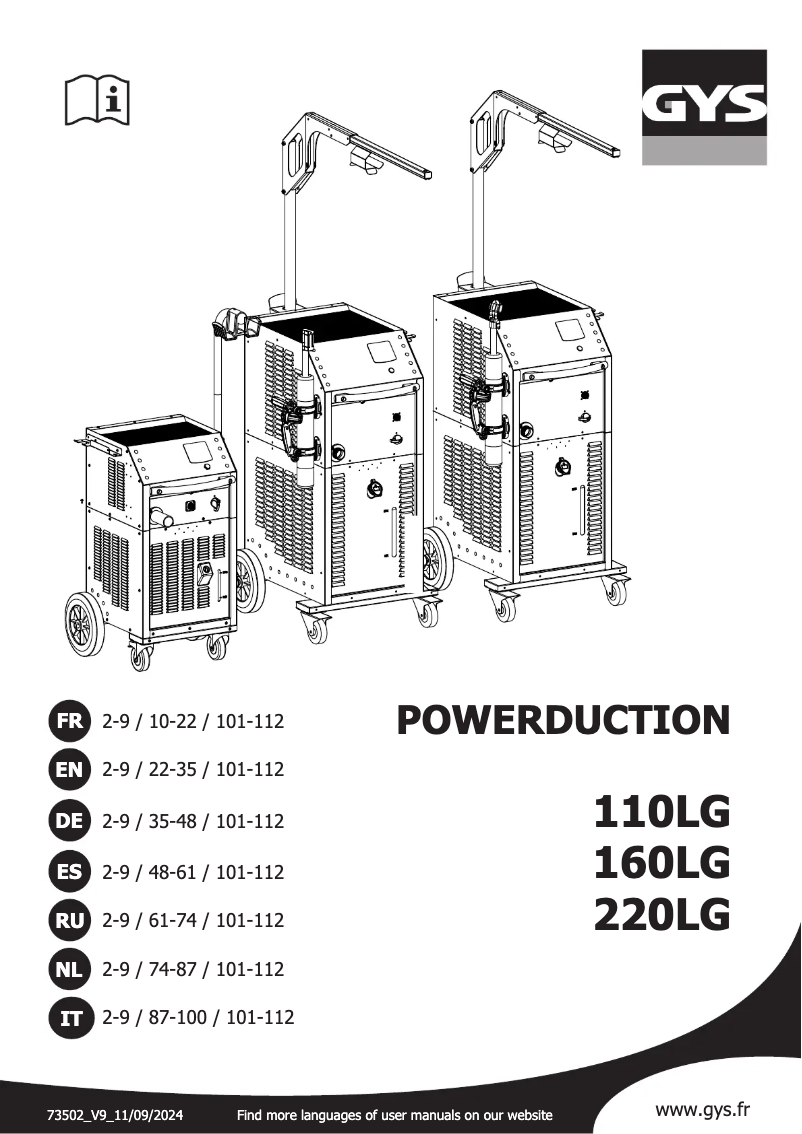 GYS

FR 2-9 / 10-22 / 101-112
EN 2-9 / 22-35 / 101-112
DE 2-9 / 35-48 / 101-112
ES 2-9 / 48-61 / 101-112
RU 2-9 / 61-74 / 101-112
NL 2-9 / 74-87 / 101-112
IT 2-9 / 87-100 / 101-112

POWERDUCTION

110LG
160LG
220LG

73502_V9_11/09/2024 Find more languages of user manuals on our website www.gys.fr