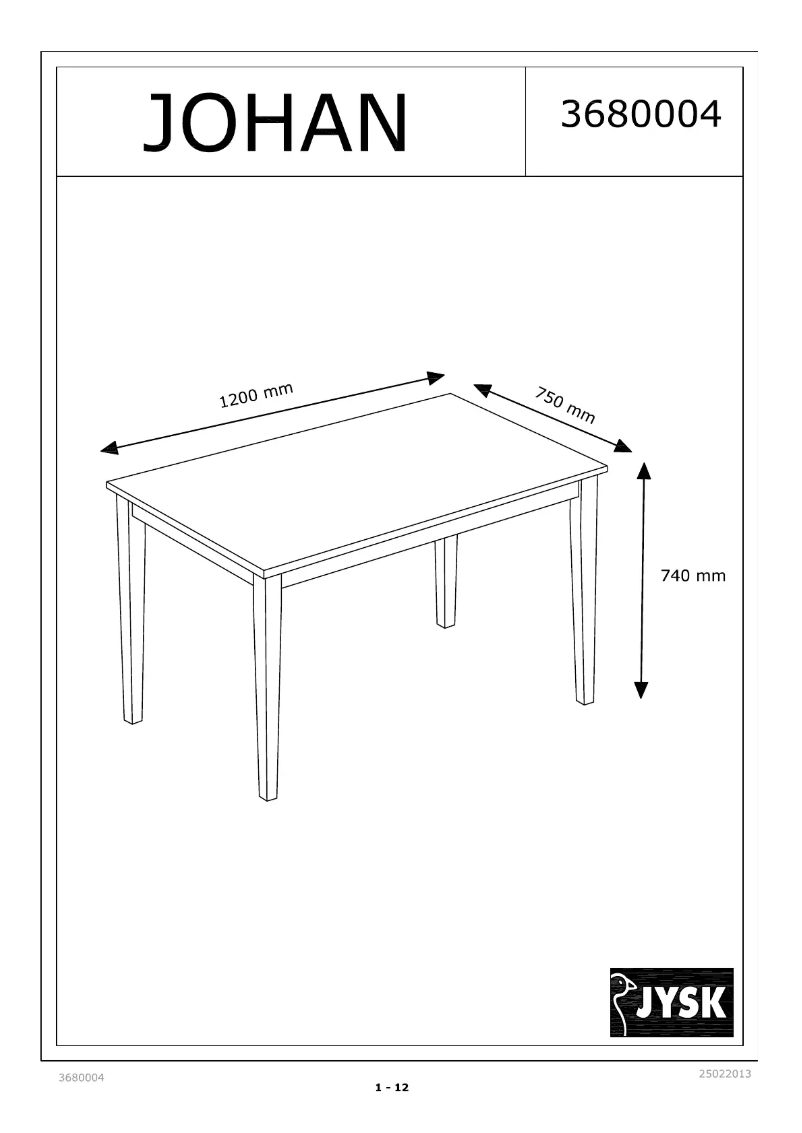 JOHAN

3680004

1200 mm

750 mm

740 mm

JYSK

3680004

1 - 12

25022013