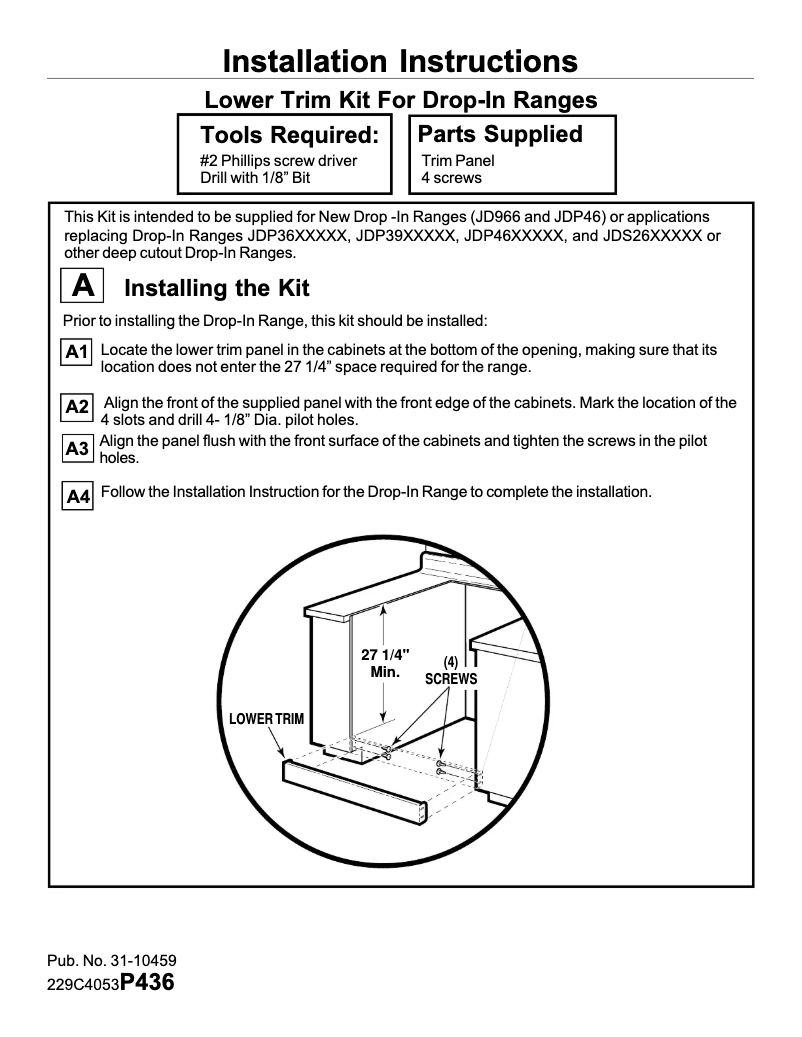 Installation Instructions

Lower Trim Kit For Drop-In Ranges

Tools Required:
#2 Phillips screw driver
Drill with 1/8" Bit

Parts Supplied
Trim Panel
4 screws

This Kit is intended to be supplied for New Drop -In Ranges (JD966 and JDP46) or applications replacing Drop-In Ranges JDP36XXXXX, JDP39XXXXX, JDP46XXXXX, and JDS26XXXXX or other deep cutout Drop-In Ranges.

A Installing the Kit

Prior to installing the Drop-In Range, this kit should be installed:

A1 Locate the lower trim panel in the cabinets at the bottom of the opening, making sure that its location does not enter the 27 1/4" space required for the range.

A2 Align the front of the supplied panel with the front edge of the cabinets. Mark the location of the 4 slots and drill 4- 1/8" Dia. pilot holes.

A3 Align the panel flush with the front surface of the cabinets and tighten the screws in the pilot holes.

A4 Follow the Installation Instruction for the Drop-In Range to complete the installation.

27 1/4" Min.
(4) SCREWS
LOWER TRIM

Pub. No. 31-10459
229C4053P436