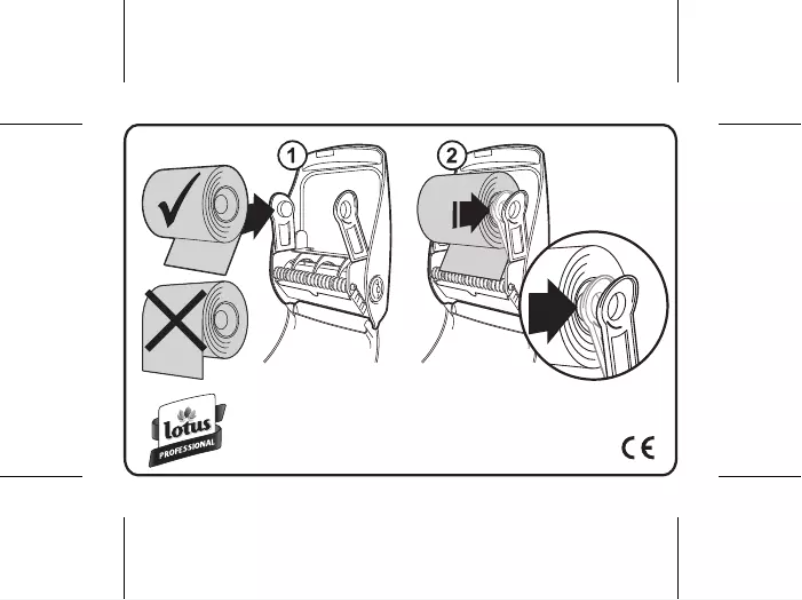 1

2

lotus
PROFESSIONAL

CE