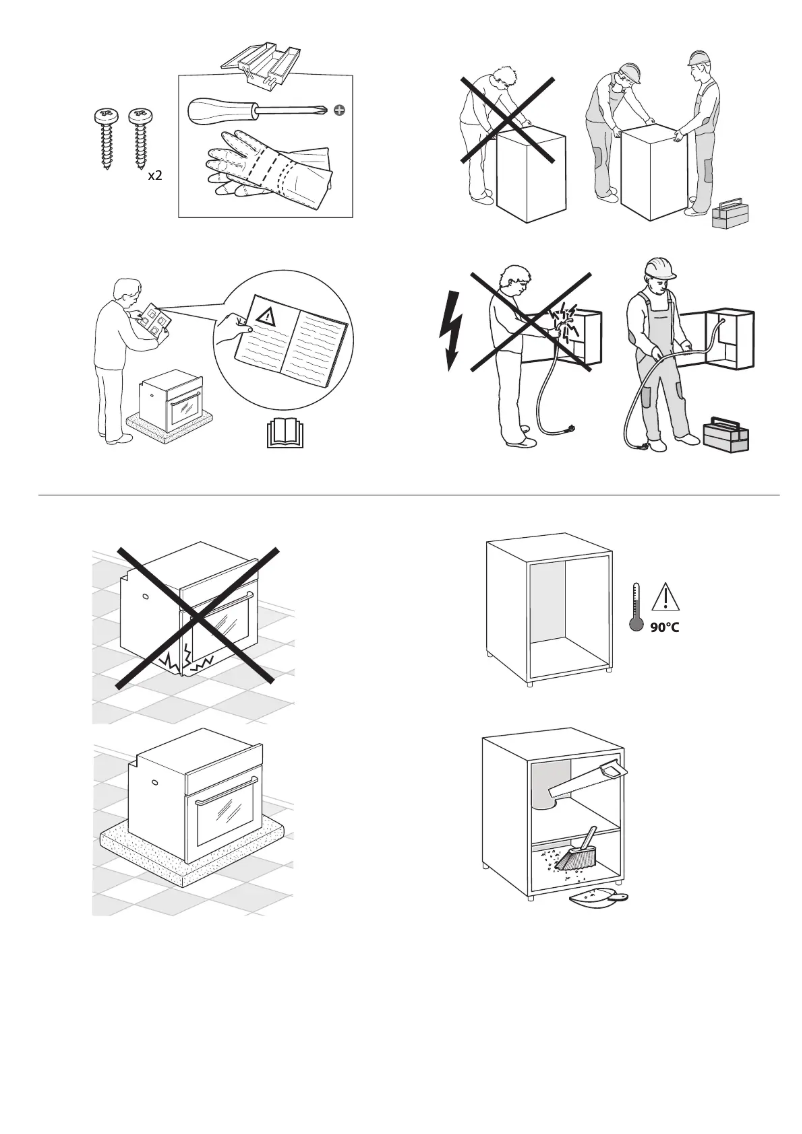 x2

90°C