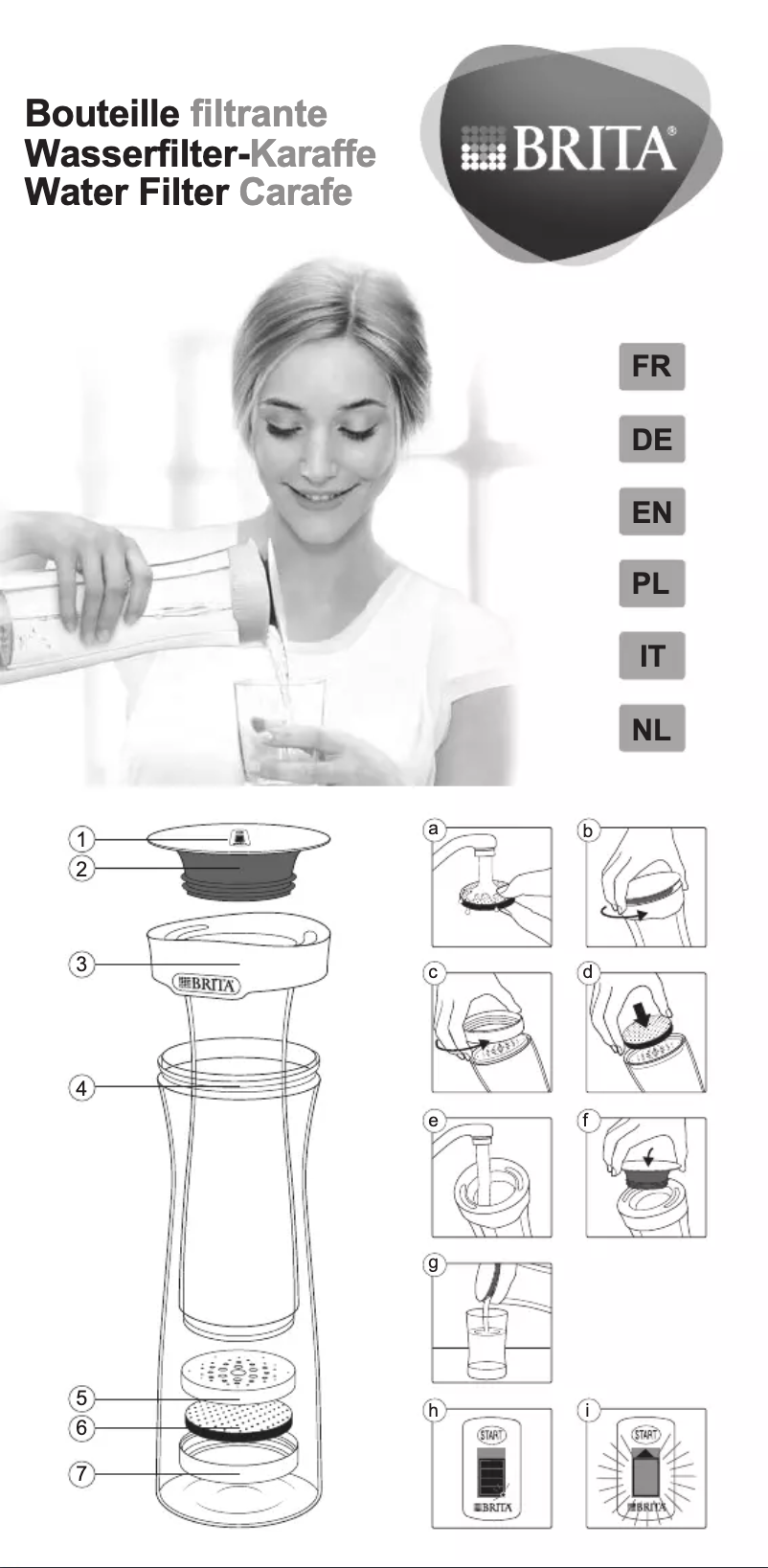 Bouteille filtrante
Wasserfilter-Karaffe
Water Filter Carafe

BRITA®

FR
DE
EN
PL
IT
NL

1
2
3
BRITA
4
5
6
7

a
b
c
d
e
f
g
h
START
BRITA
i
START
BRITA