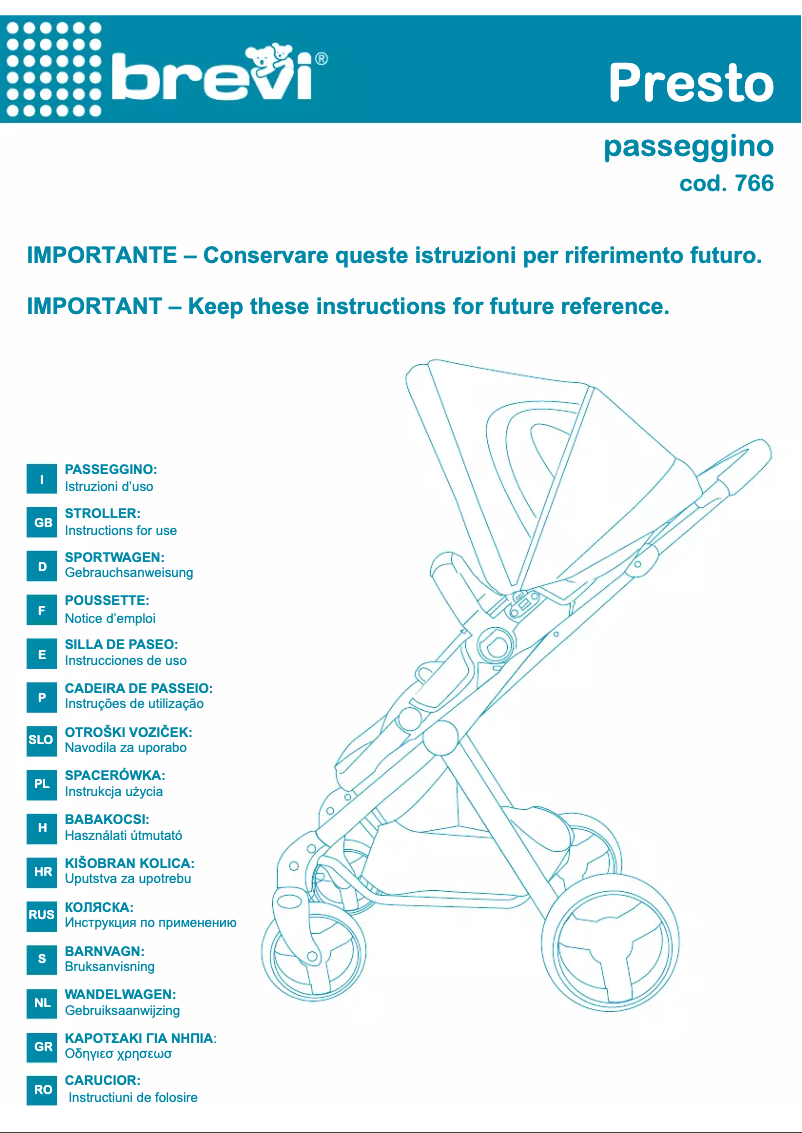 brevi®

Presto

passeggino
cod. 766

IMPORTANTE – Conservare queste istruzioni per riferimento futuro.

IMPORTANT – Keep these instructions for future reference.

I PASSEGGINO:
Istruzioni d'uso

GB STROLLER:
Instructions for use

D SPORTWAGEN:
Gebrauchsanweisung

F POUSSETTE:
Notice d'emploi

E SILLA DE PASEO:
Instrucciones de uso

P CADEIRA DE PASSEIO:
Instruções de utilização

SLO OTROŠKI VOZIČEK:
Navodila za uporabo

PL SPACERÓWKA:
Instrukcja użycia

H BABAKOCSI:
Használati útmutató

HR KIŠOBRAN KOLICA:
Uputstva za upotrebu

RUS КОЛЯСКА:
Инструкция по применению

S BARNVAGN:
Bruksanvisning

NL WANDELWAGEN:
Gebruiksaanwijzing

GR ΚΑΡΟΤΣΑΚΙ ΓΙΑ ΝΗΠΙΑ:
Οδηγιεσ χρησεωσ

RO CARUCIOR:
Instructiuni de folosire