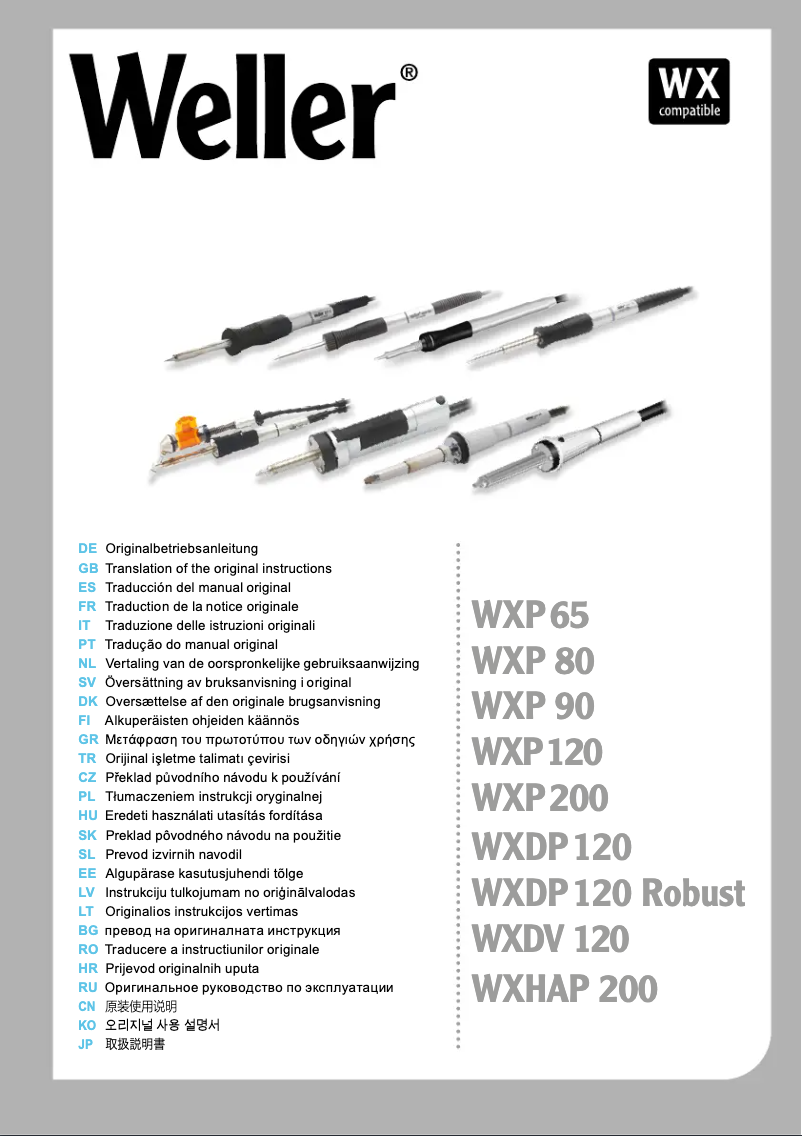 Weller®

WX compatible

DE Originalbetriebsanleitung
GB Translation of the original instructions
ES Traducción del manual original
FR Traduction de la notice originale
IT Traduzione delle istruzioni originali
PT Tradução do manual original
NL Vertaling van de oorspronkelijke gebruiksaanwijzing
SV Översättning av bruksanvisning i original
DK Oversættelse af den originale brugsanvisning
FI Alkuperäisten ohjeiden käännös
GR Μετάφραση του πρωτοτύπου των οδηγιών χρήσης
TR Orijinal işletme talimatı çevirisi
CZ Překlad původního návodu k používání
PL Tłumaczeniem instrukcji oryginalnej
HU Eredeti használati utasítás fordítása
SK Preklad pôvodného návodu na použitie
SL Prevod izvirnih navodil
EE Algupärase kasutusjuhendi tõlge
LV Instrukciju tulkojumam no oriģinālvalodas
LT Originalios instrukcijos vertimas
BG превод на оригиналната инструкция
RO Traducere a instructiunilor originale
HR Prijevod originalnih uputa
RU Оригинальное руководство по эксплуатации
CN 原装使用说明
KO 오리지널 사용 설명서
JP 取扱説明書

WXP 65
WXP 80
WXP 90
WXP 120
WXP 200
WXDP 120
WXDP 120 Robust
WXDV 120
WXHAP 200