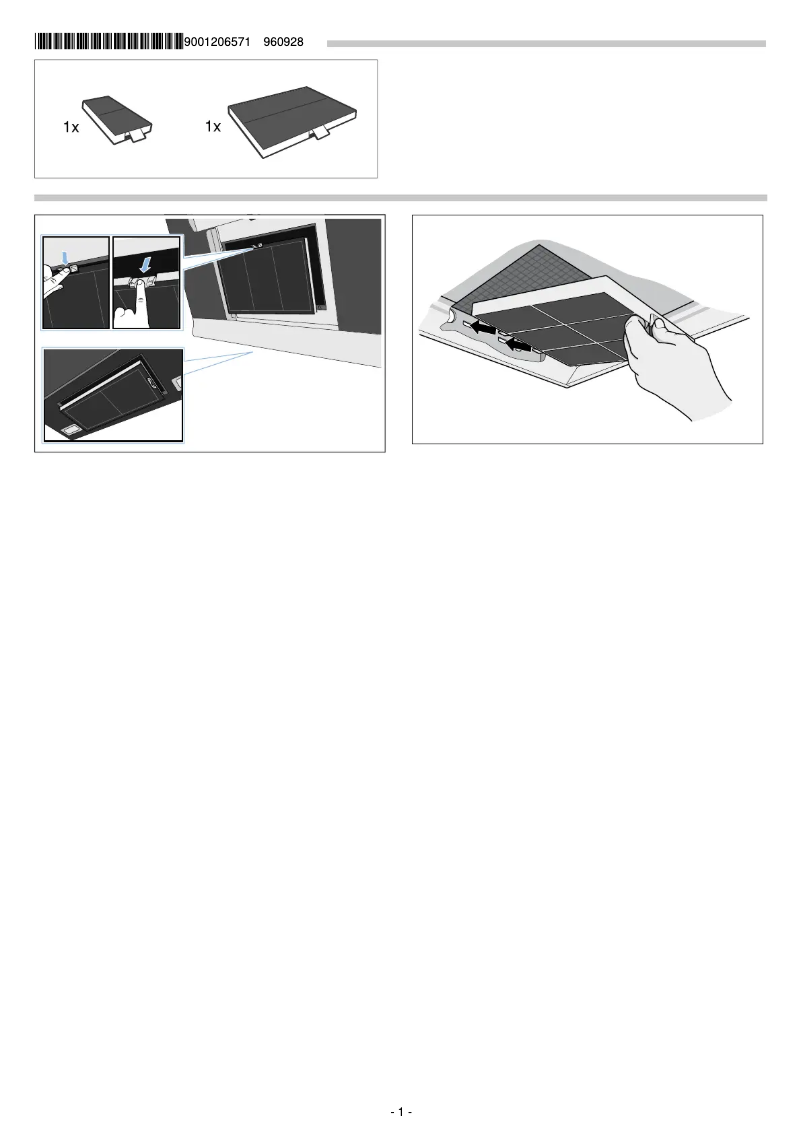 9001206571 960928

1x

1x

- 1 -