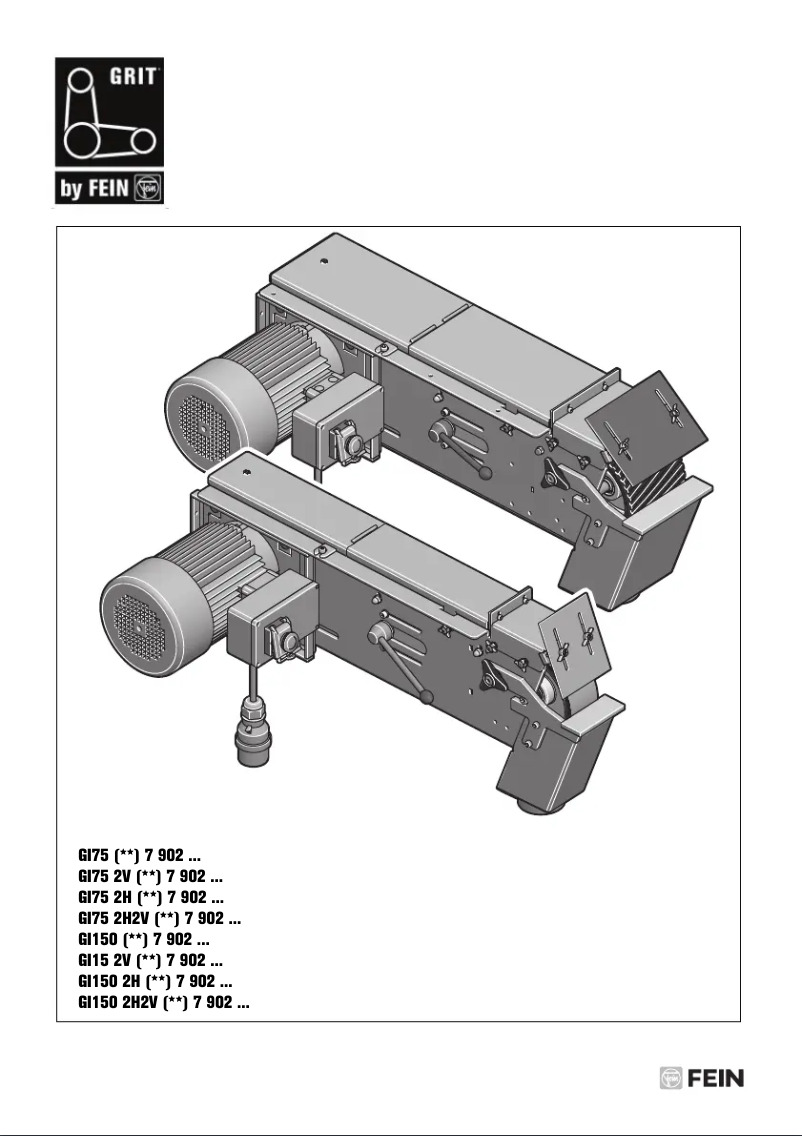 GRIT
by FEIN

GI75 (**) 7 902 ...
GI75 2V (**) 7 902 ...
GI75 2H (**) 7 902 ...
GI75 2H2V (**) 7 902 ...
GI150 (**) 7 902 ...
GI15 2V (**) 7 902 ...
GI150 2H (**) 7 902 ...
GI150 2H2V (**) 7 902 ...

FEIN