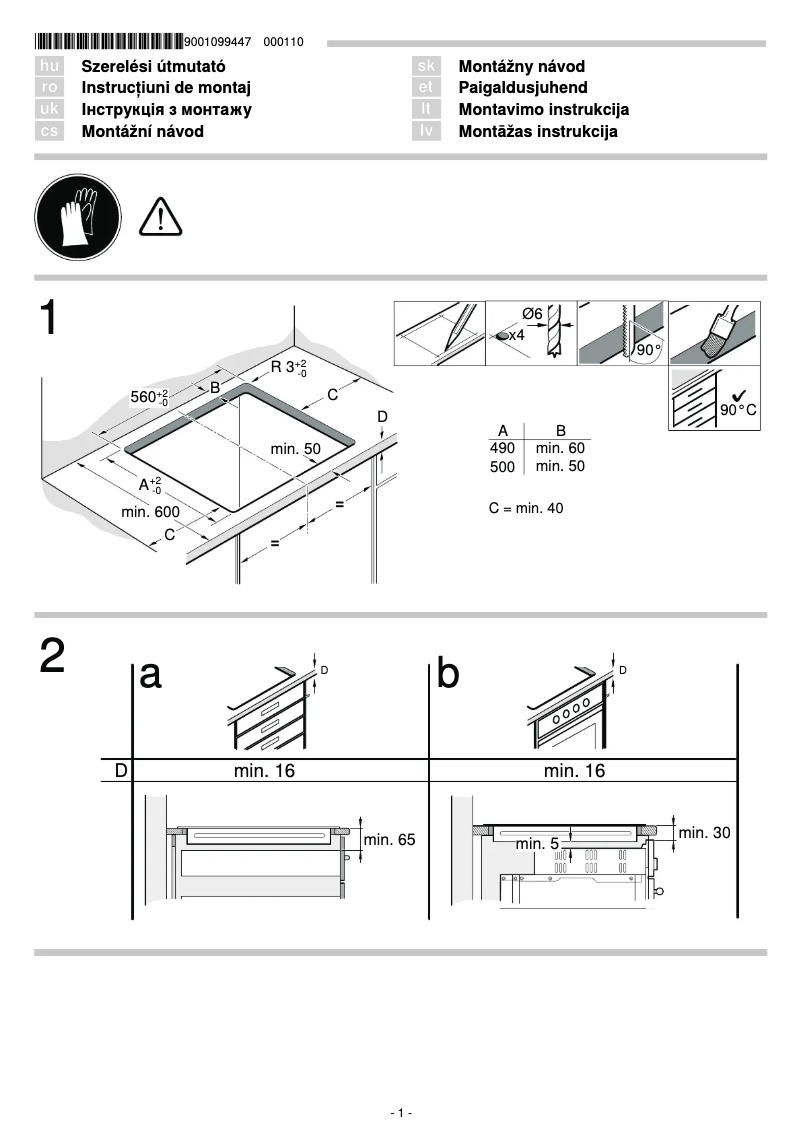 9001099447 000110

hu Szerelési útmutató
ro Instrucțiuni de montaj
uk Інструкція з монтажу
cs Montážní návod

sk Montážny návod
et Paigaldusjuhend
lt Montavimo instrukcija
lv Montāžas instrukcija

1

R $3^{+2}_{-0}$
$560^{+2}_{-0}$
B
C
D
min. 50
$A^{+2}_{-0}$
min. 600
C
=
=

Ø6
x4
90°
90°C

| A | B |
|---|---|
| 490 | min. 60 |
| 500 | min. 50 |

C = min. 40

2

a
D
b
D

| D | min. 16 | min. 16 |
|---|---|---|

min. 65
min. 5
min. 30

- 1 -