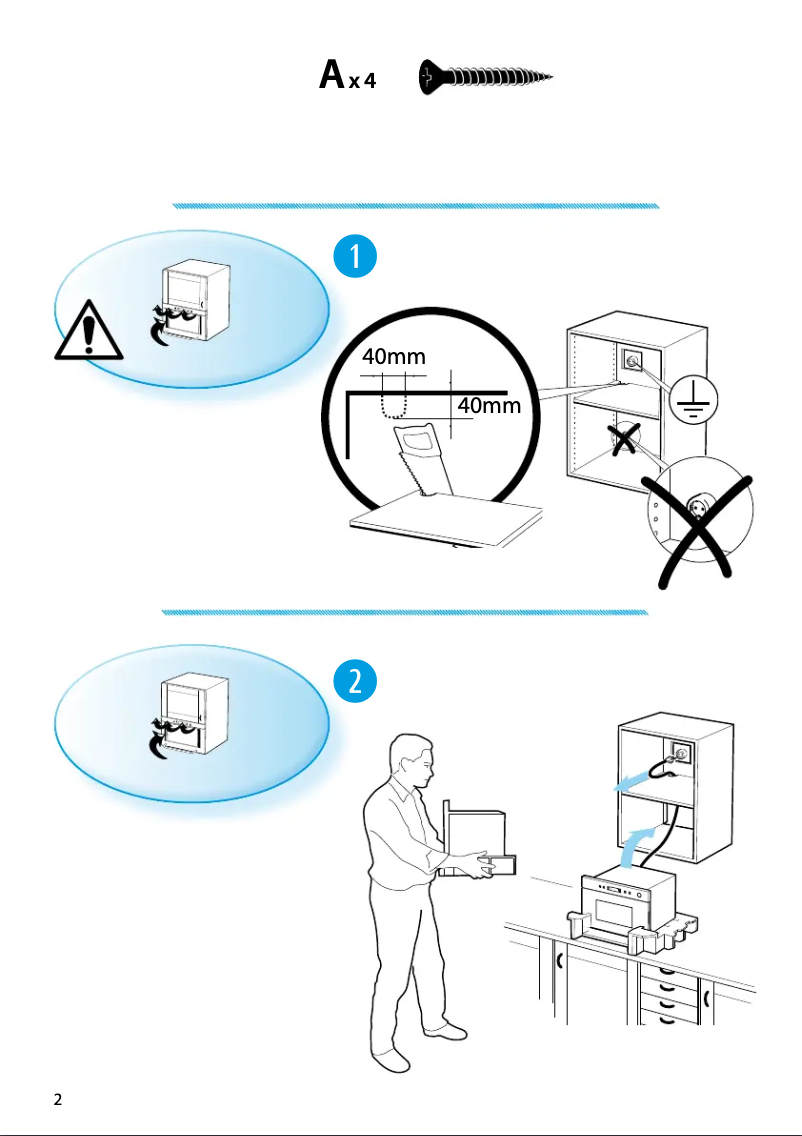 A x 4

1

40mm

40mm

2

2