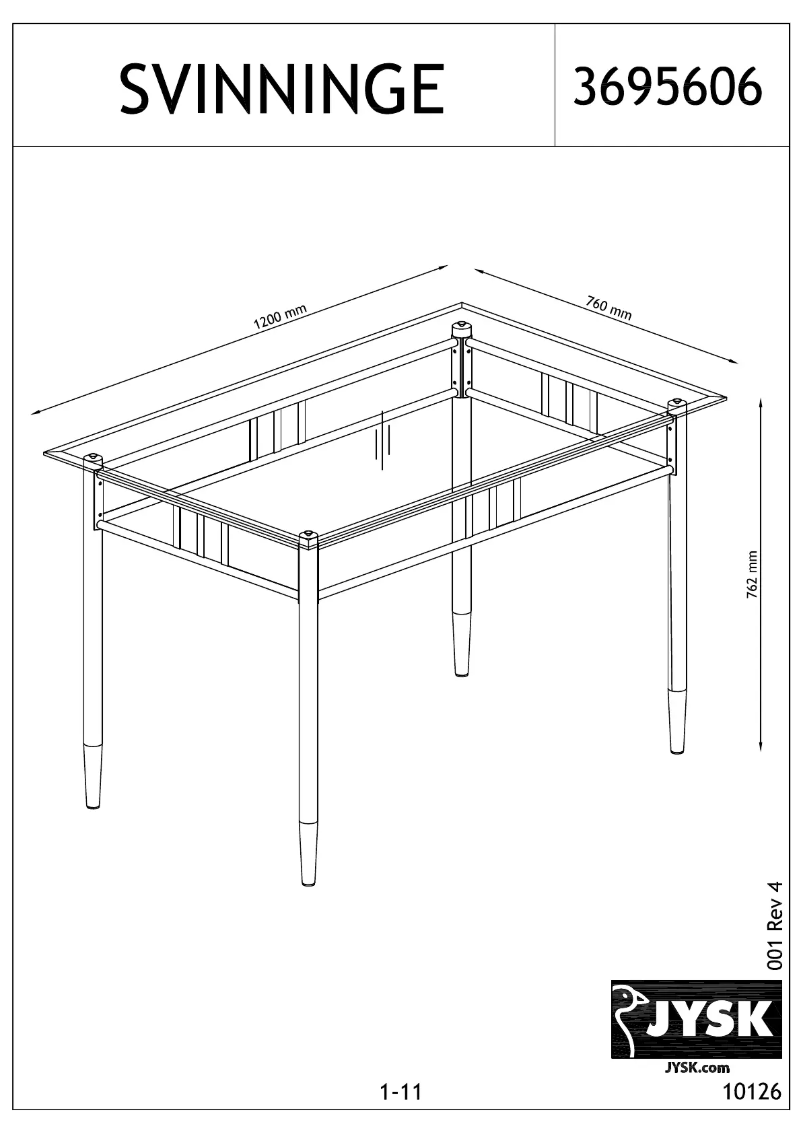 SVINNINGE

3695606

1200 mm

760 mm

762 mm

001 Rev 4

JYSK

JYSK.com

1-11

10126