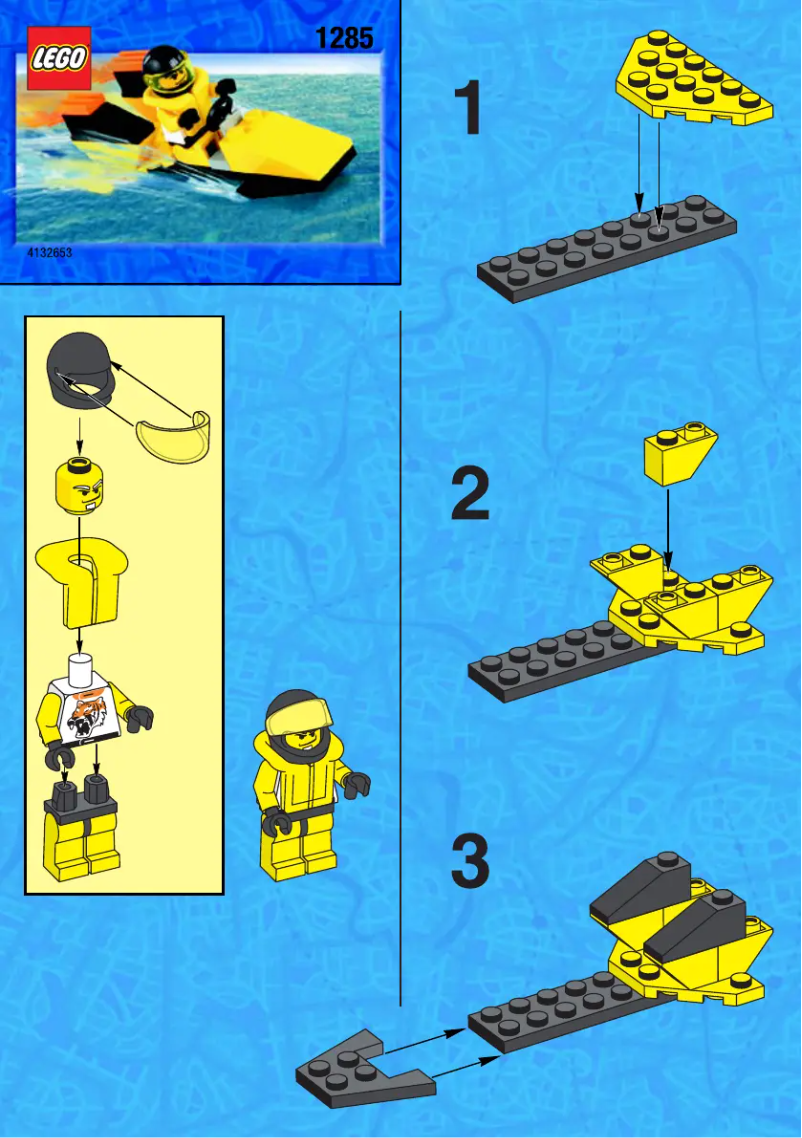 LEGO 1285

4132653

1

2

3