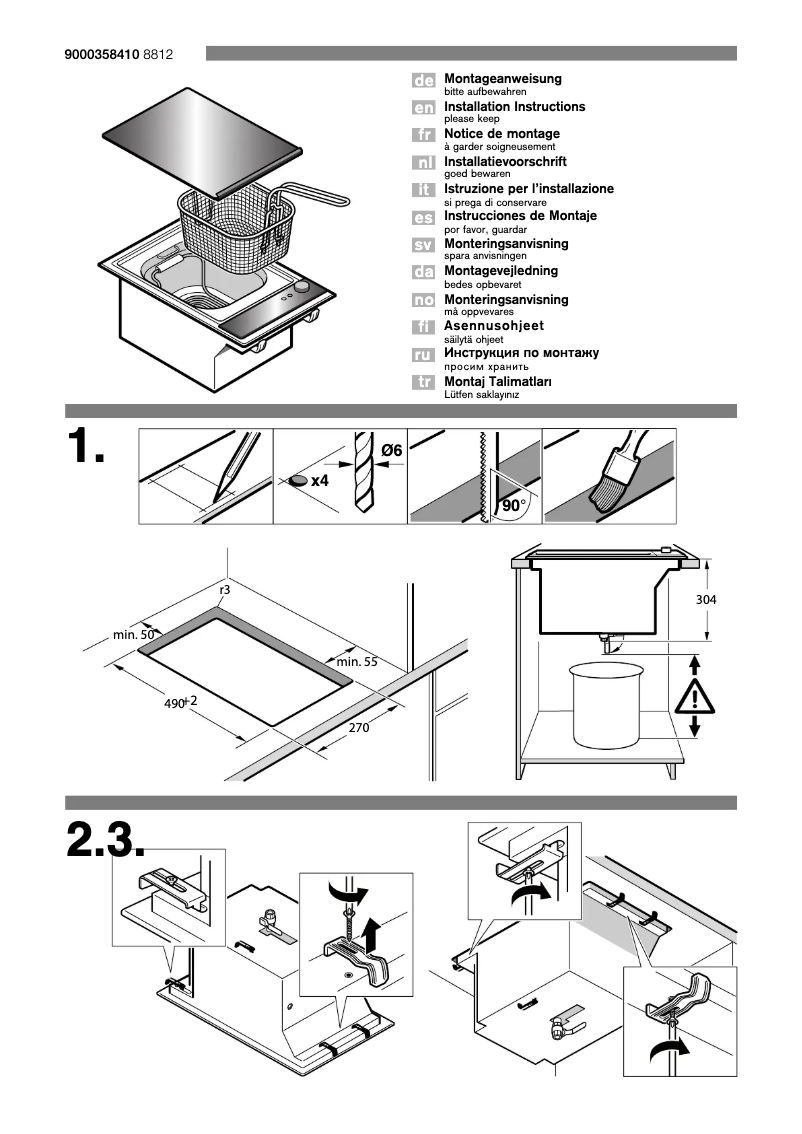 9000358410 8812

de Montageanweisung
bitte aufbewahren
en Installation Instructions
please keep
fr Notice de montage
à garder soigneusement
nl Installatievoorschrift
goed bewaren
it Istruzione per l'installazione
si prega di conservare
es Instrucciones de Montaje
por favor, guardar
sv Monteringsanvisning
spara anvisningen
da Montagevejledning
bedes opbevaret
no Monteringsanvisning
må oppvevares
fi Asennusohjeet
säilytä ohjeet
ru Инструкция по монтажу
просим хранить
tr Montaj Talimatları
Lütfen saklayınız

1.

x4

Ø6

90°

r3

min. 50

min. 55

$490^{+2}$

270

304

2.3.